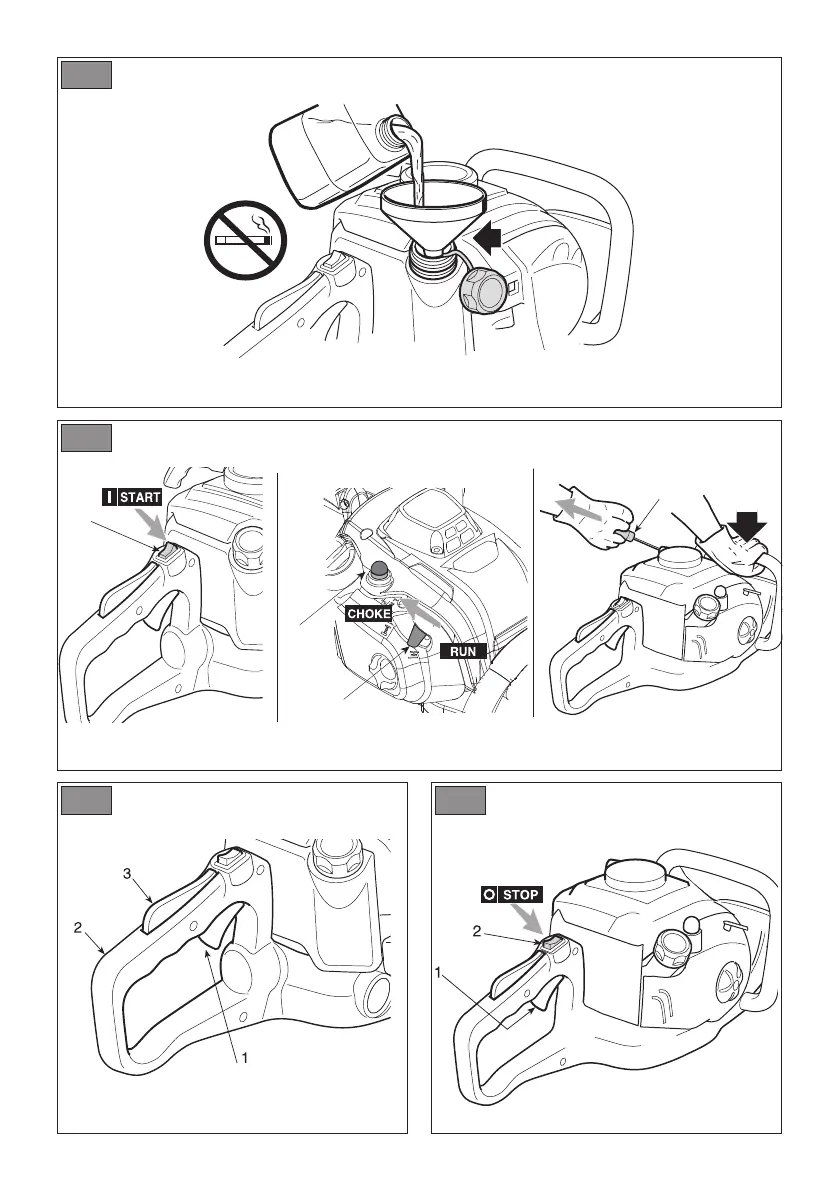 I START

CHOKE

RUN

3

2

1

O STOP

2

1