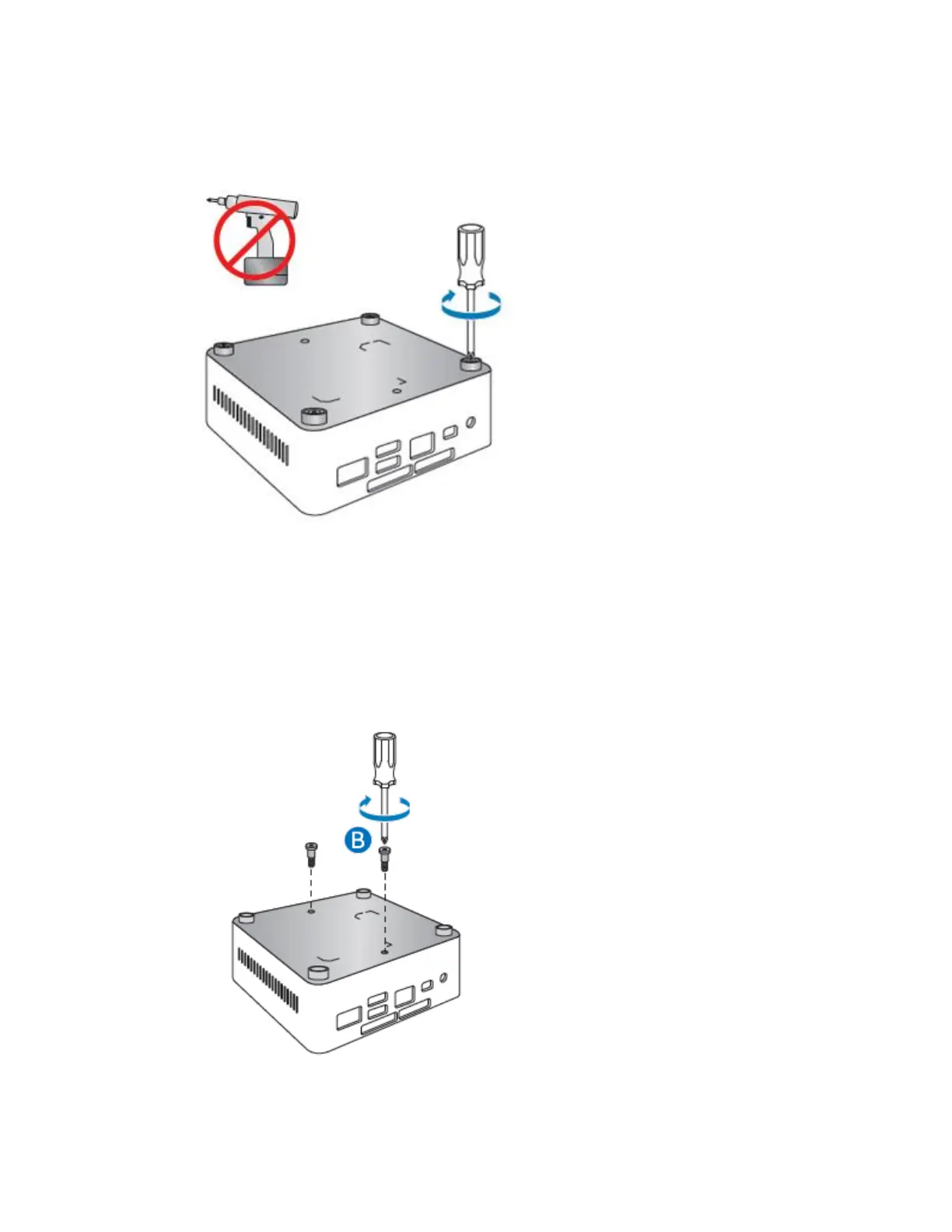 B