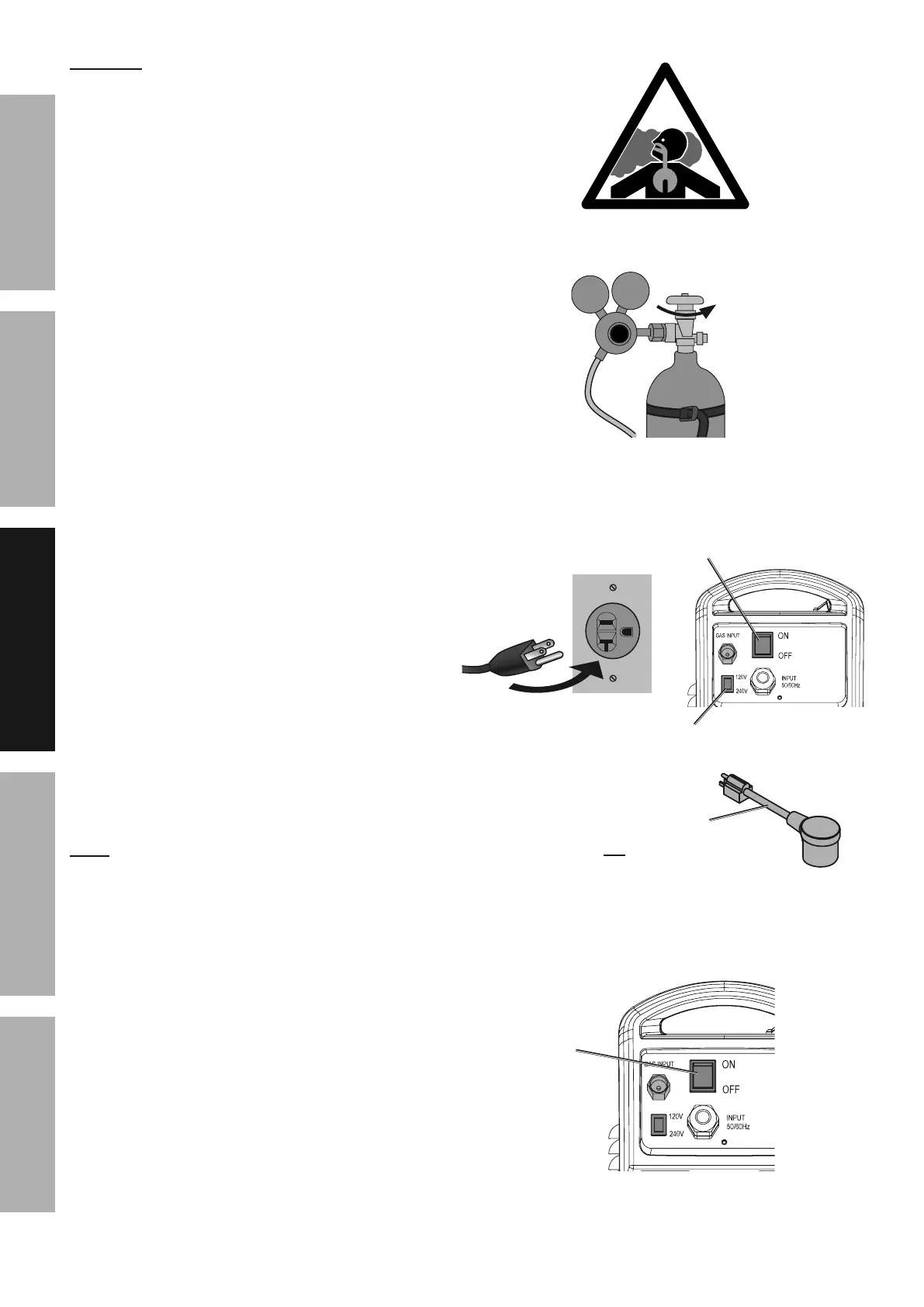 GAS INPUT
ON
OFF
120V
240V
INPUT
50/60Hz

GAS INPUT
ON
OFF
120V
240V
INPUT
50/60Hz