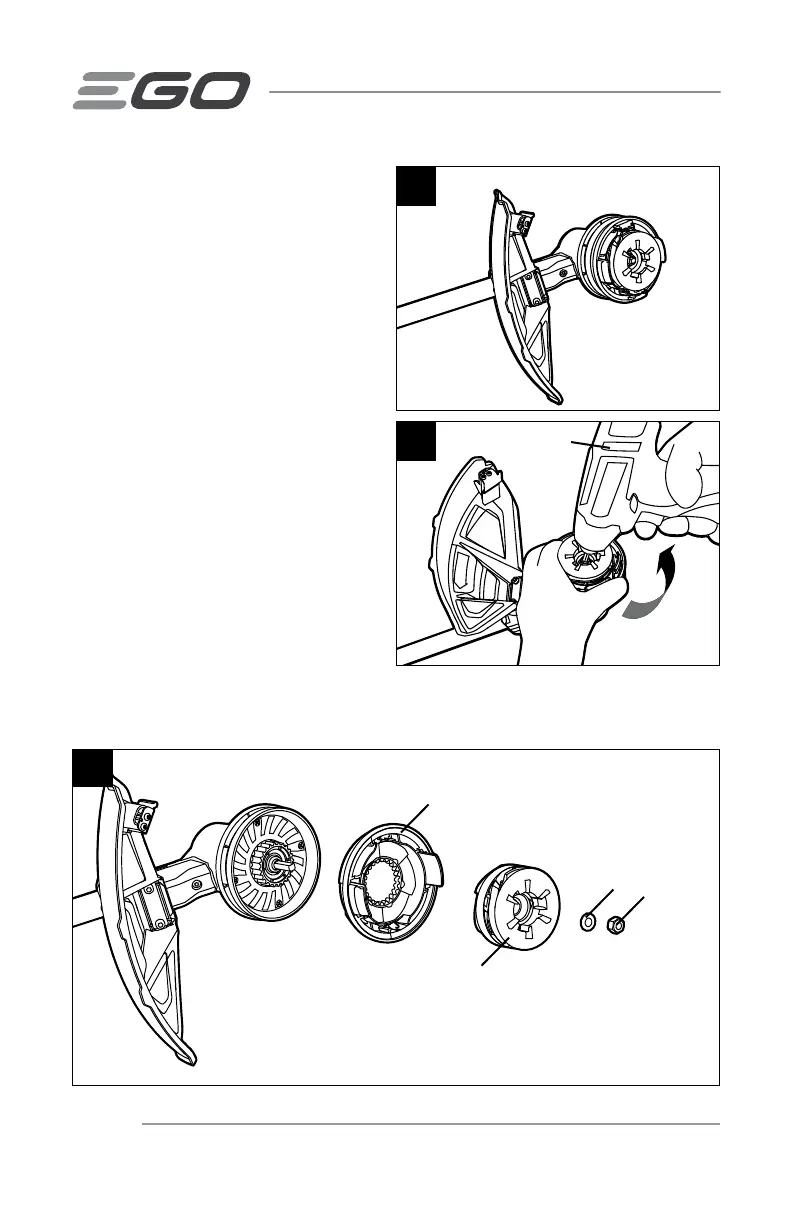 EGO