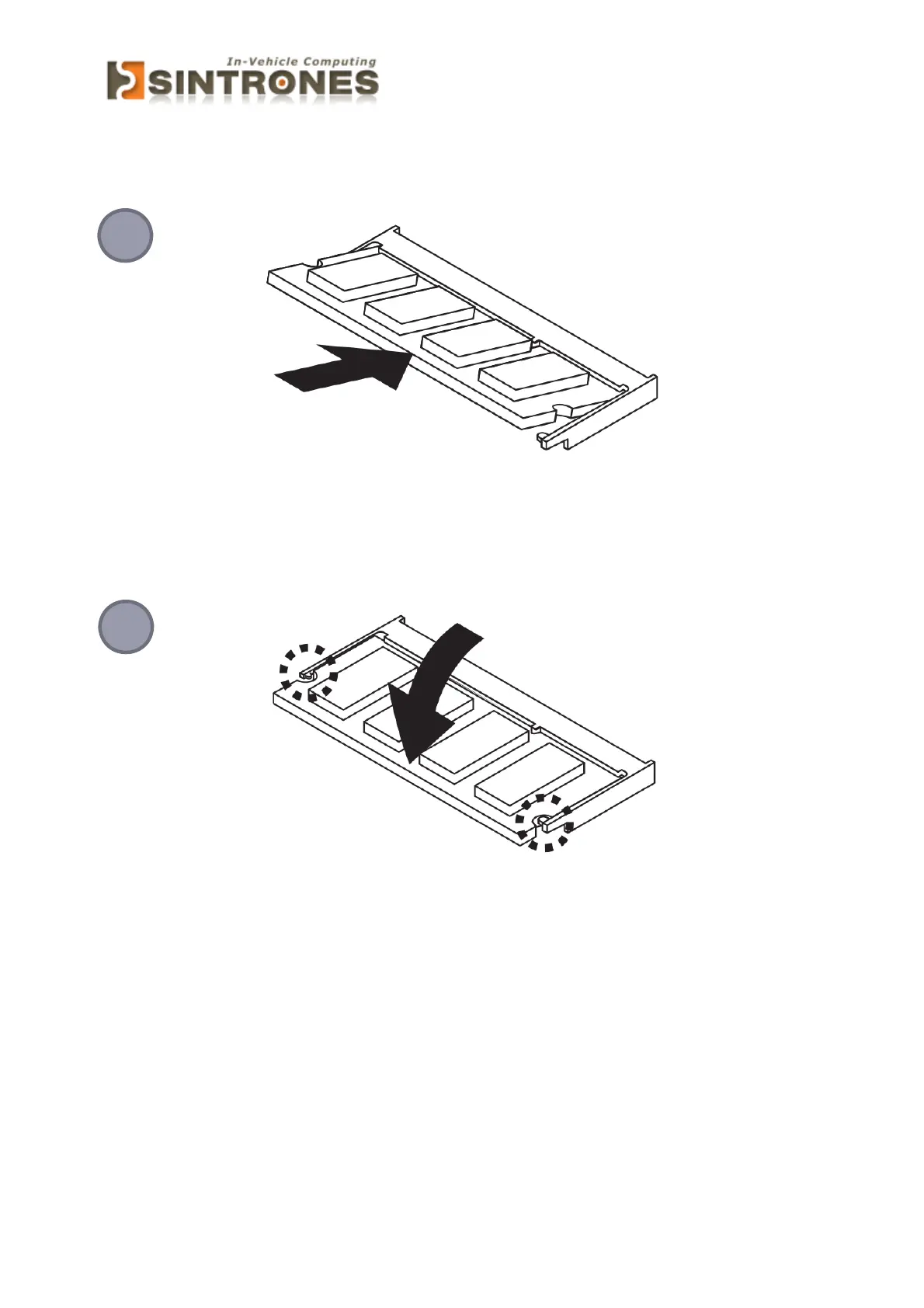 In-Vehicle Computing
SINTRONES