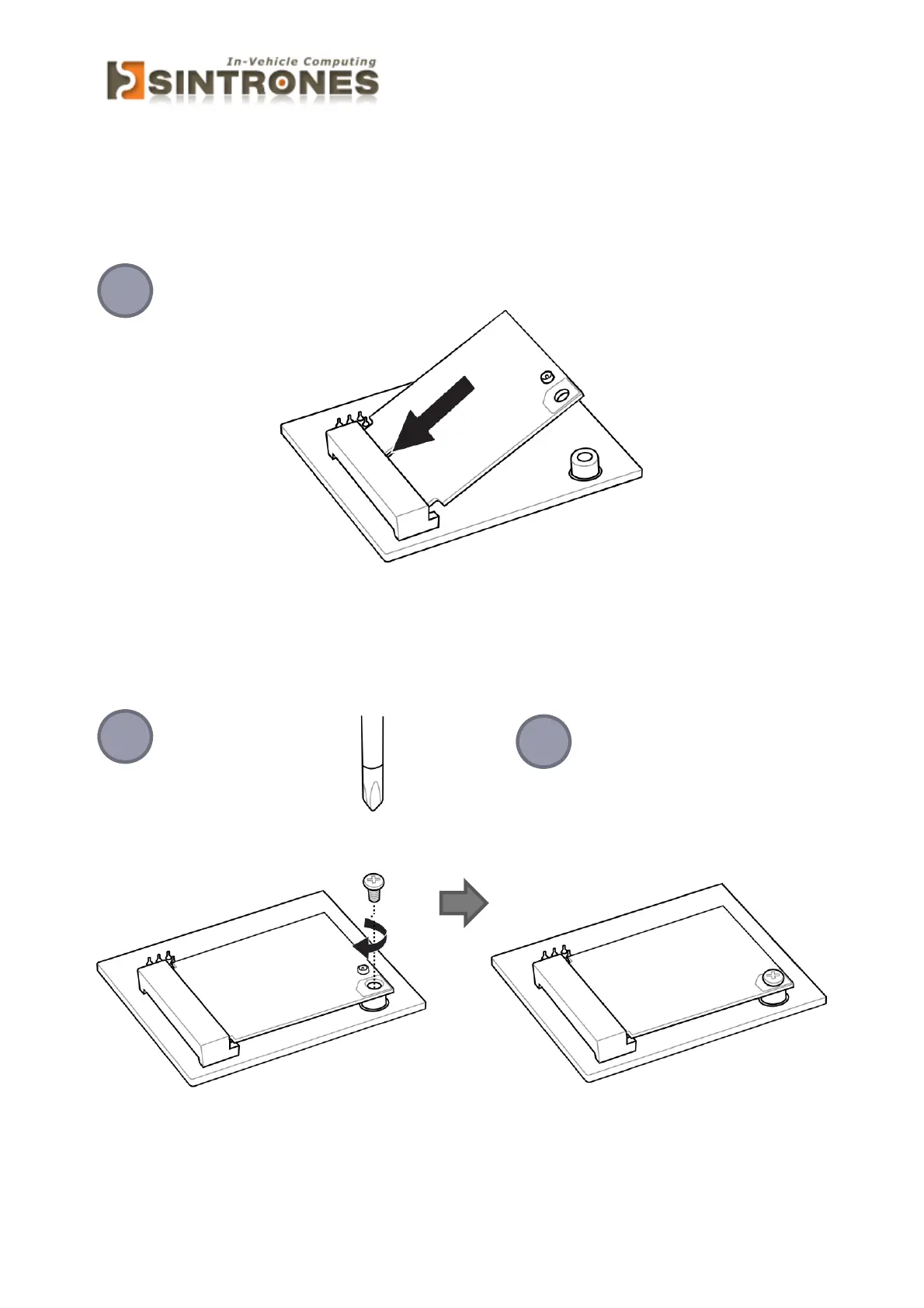 In-Vehicle Computing
SINTRONES