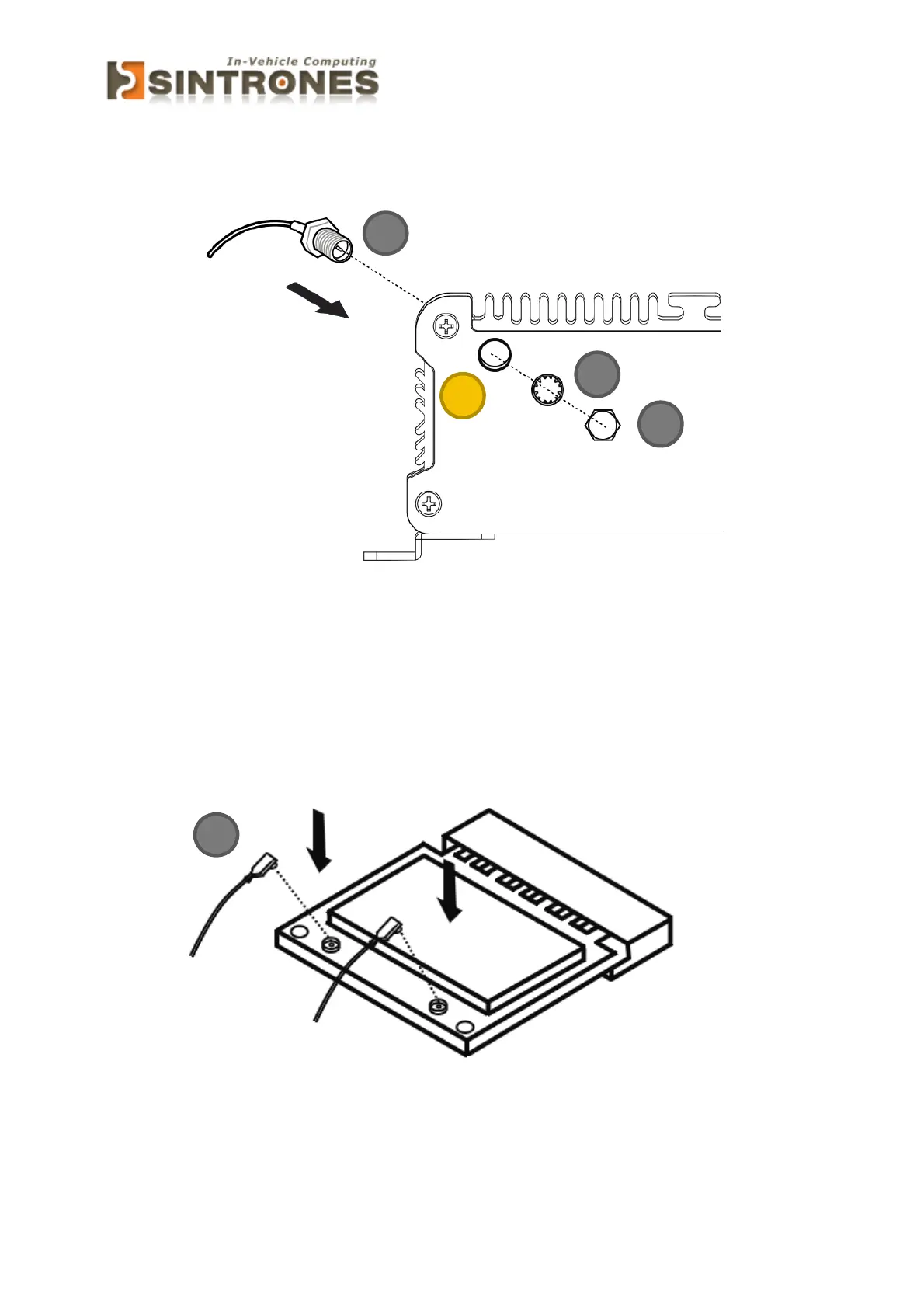 In-Vehicle Computing
SINTRONES