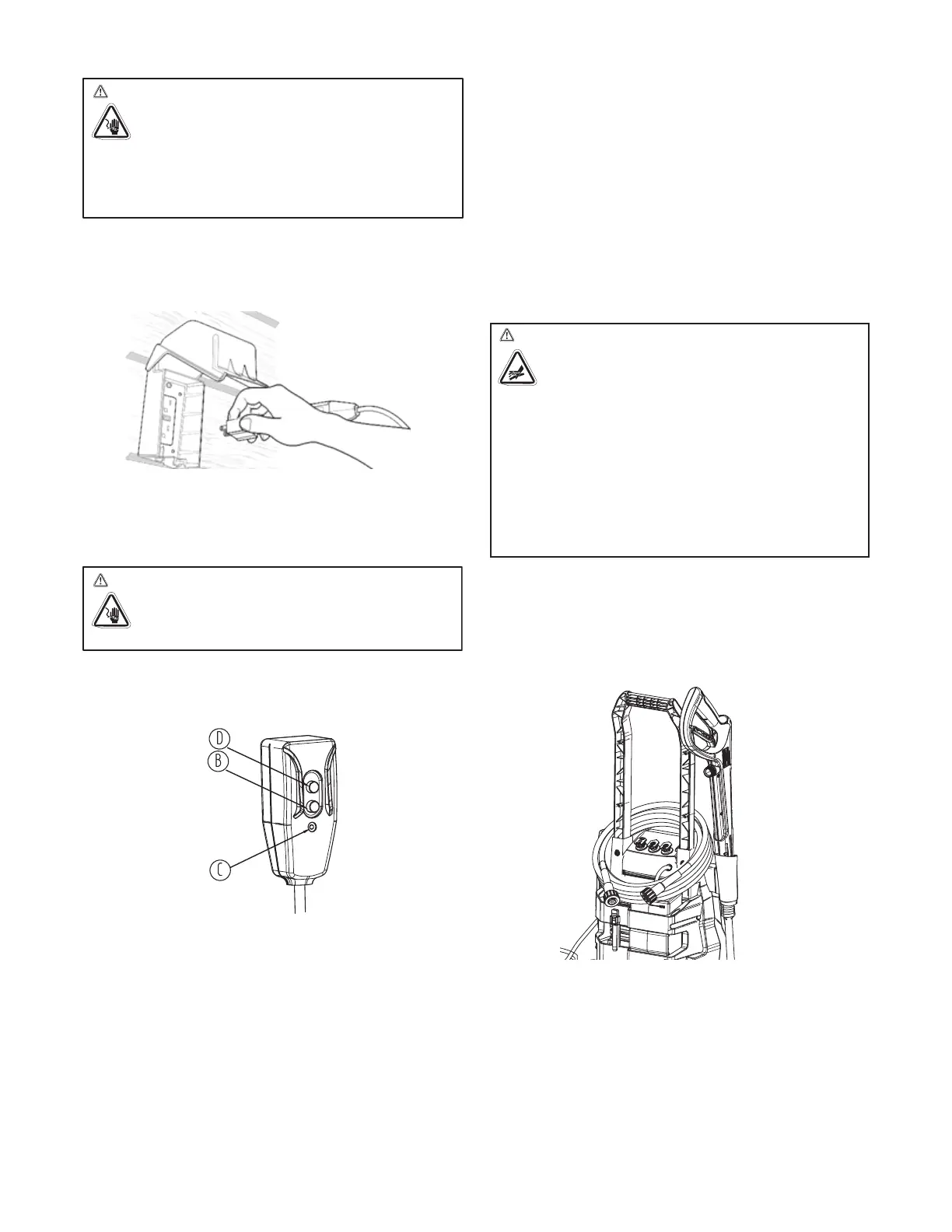 D

B

C