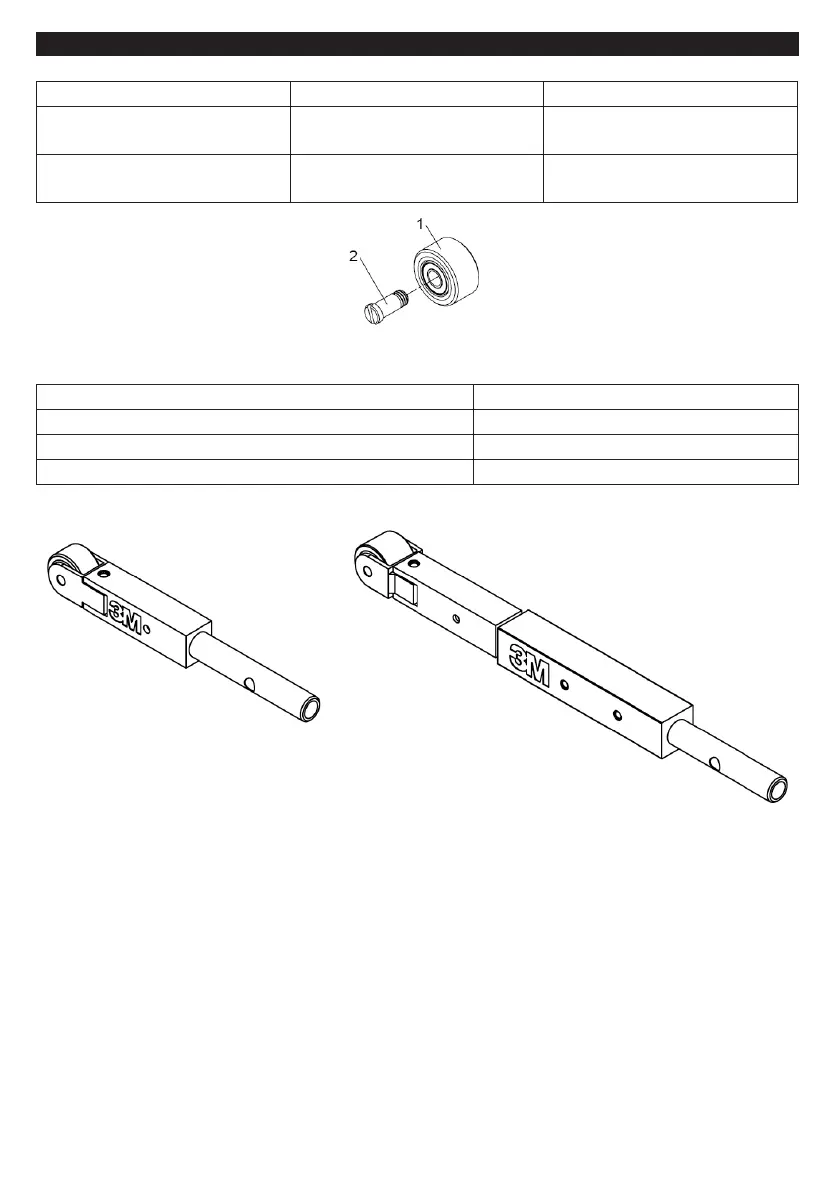 1
2
3M
3M