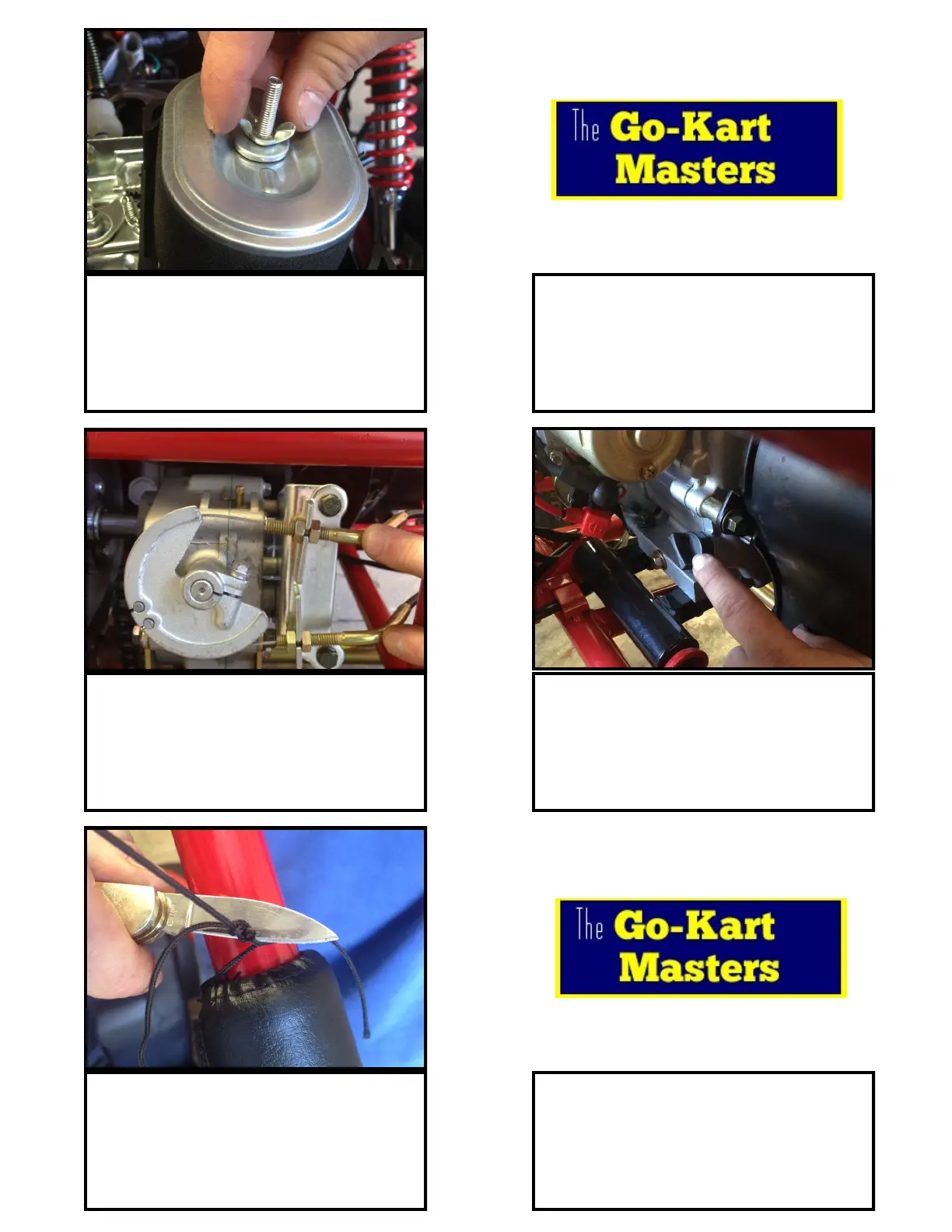 The Go-Kart Masters

The Go-Kart Masters