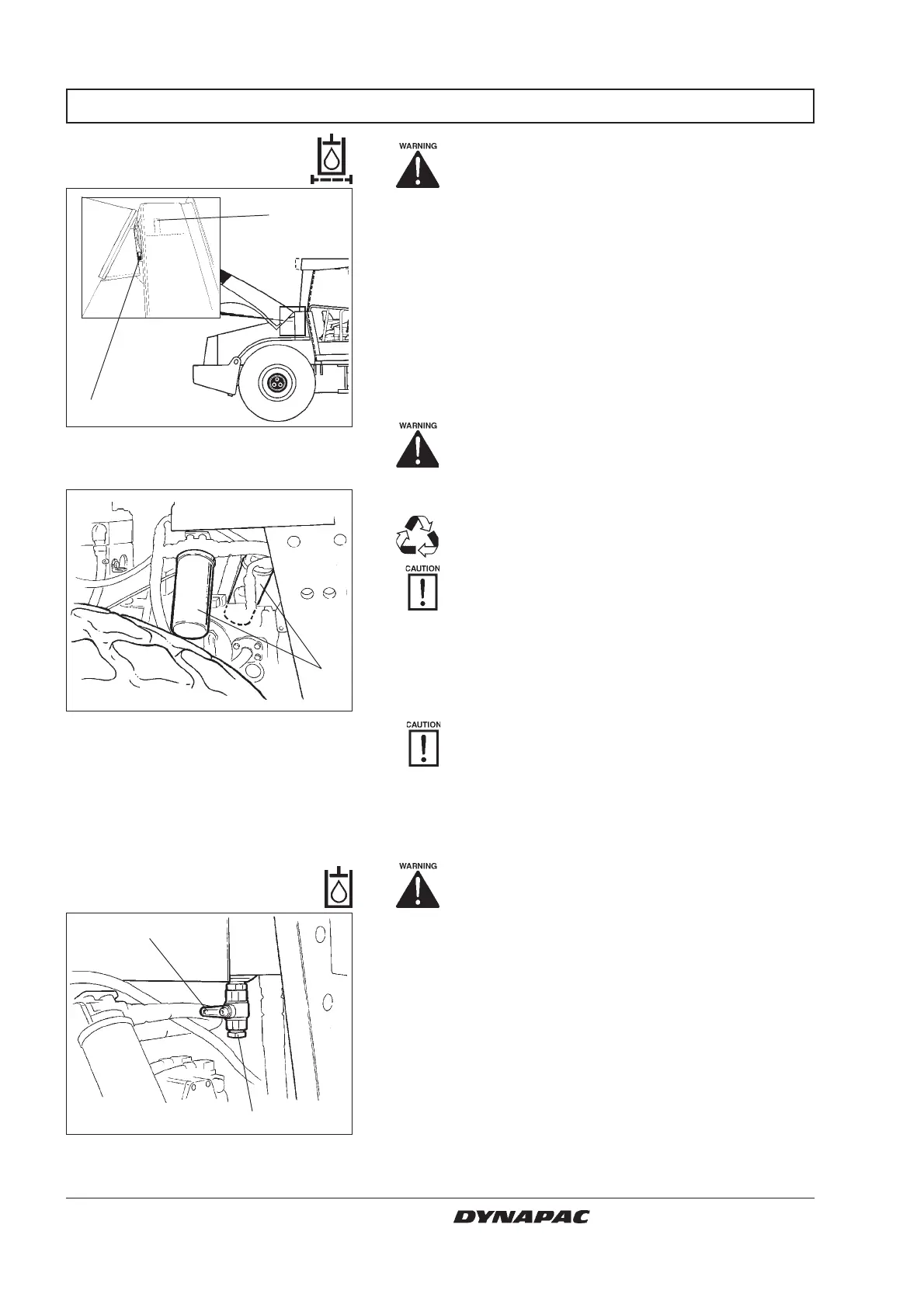 WARNING

WARNING

CAUTION

CAUTION

WARNING

DYNAPAC