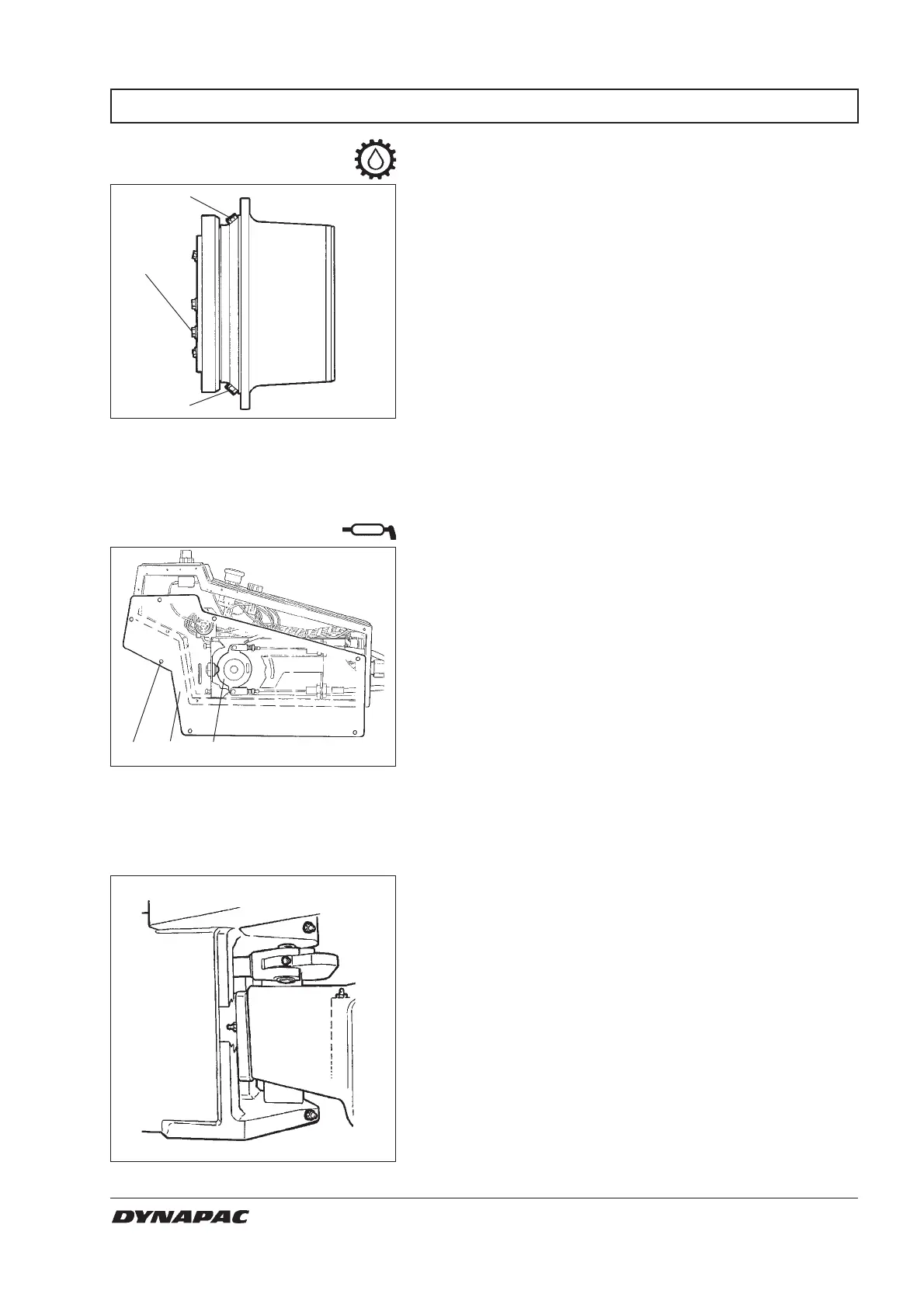 DYNAPAC