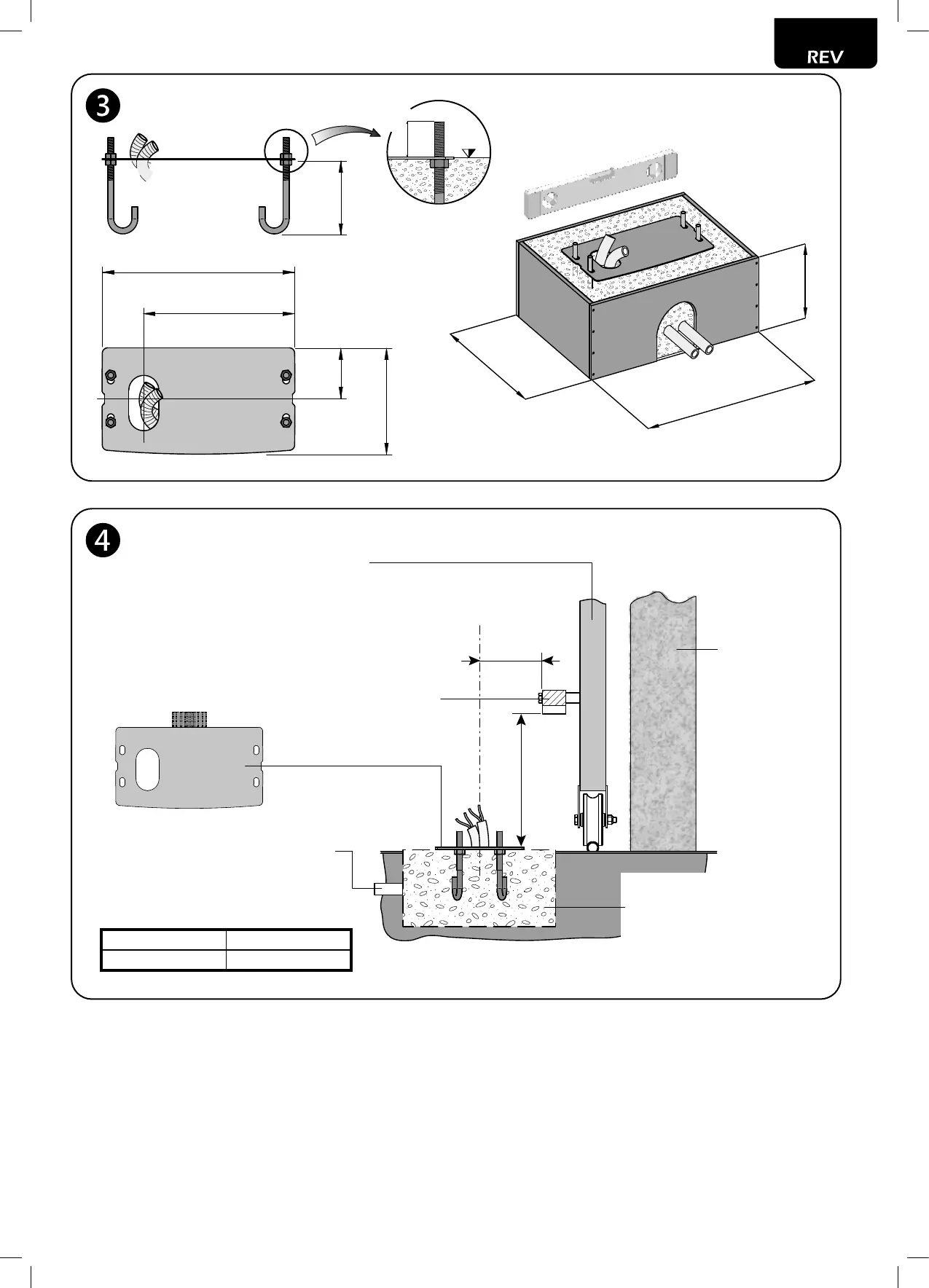 REV

3

4