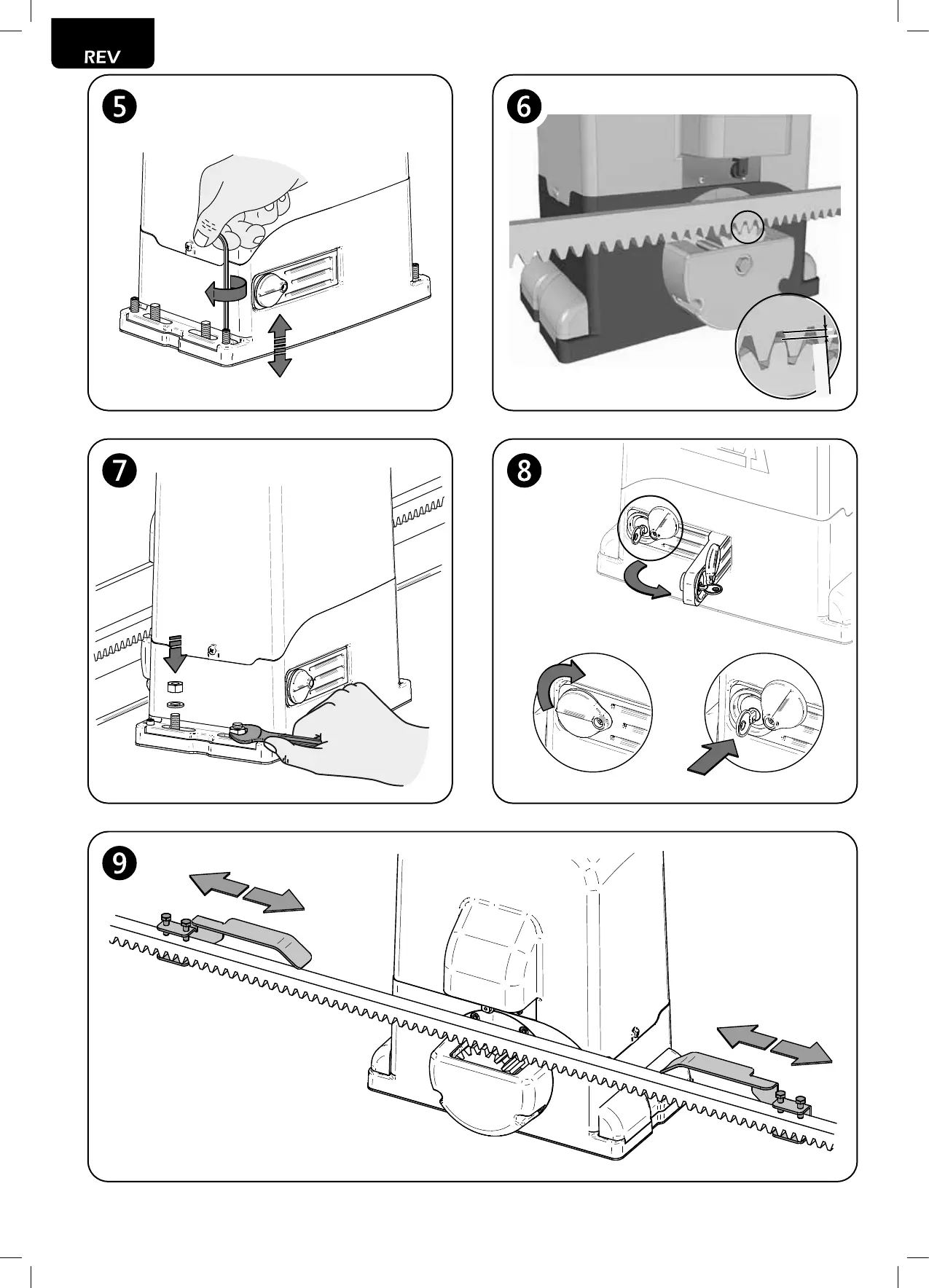 REV

5

6

7

8

9