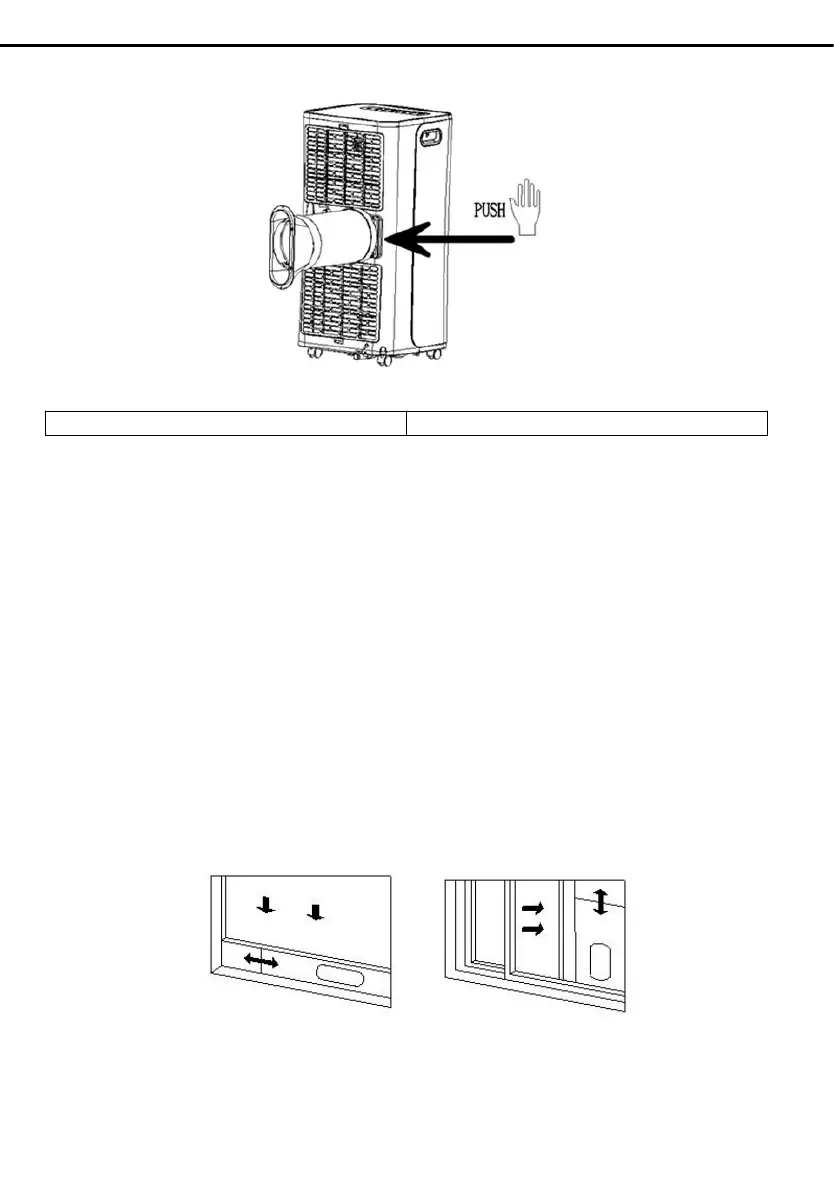 PUSH