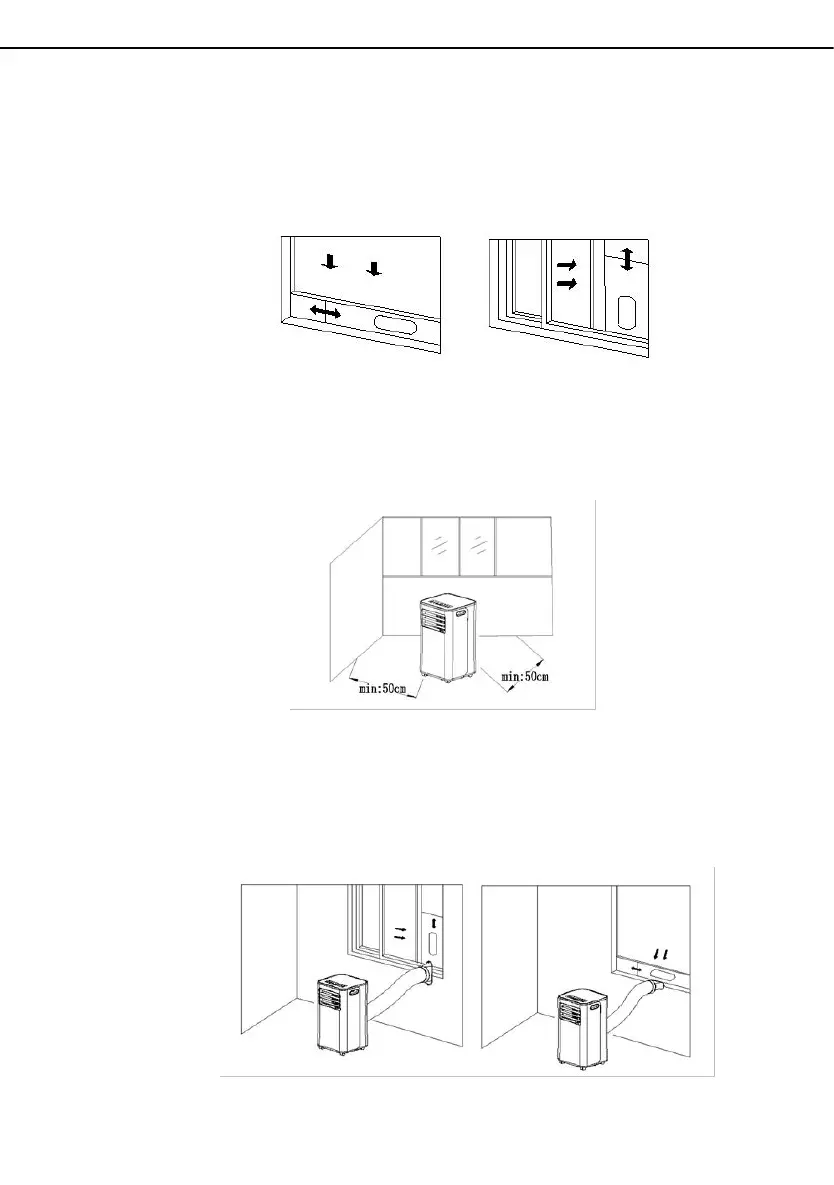 min:50cm

min:50cm