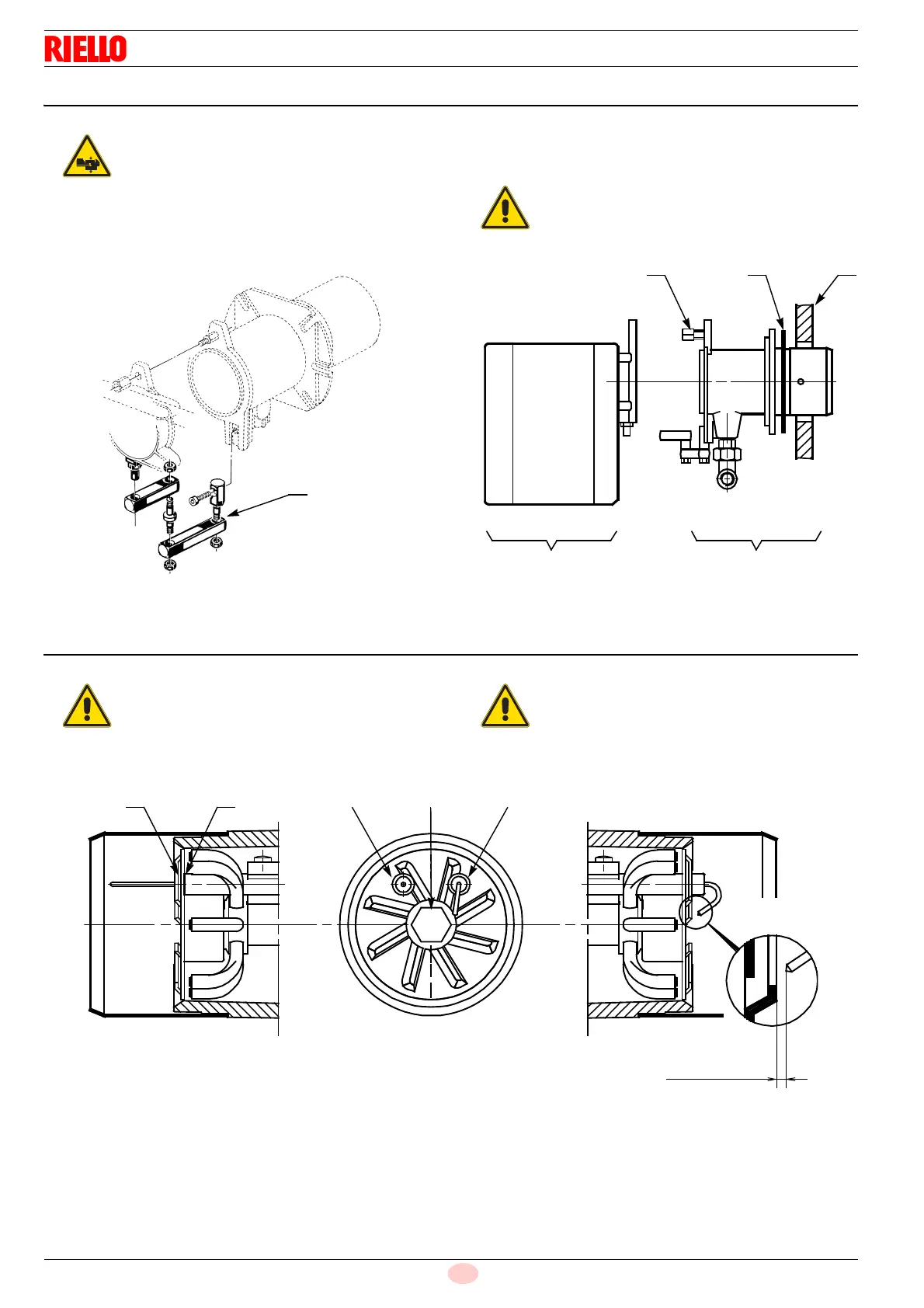 RIELLO