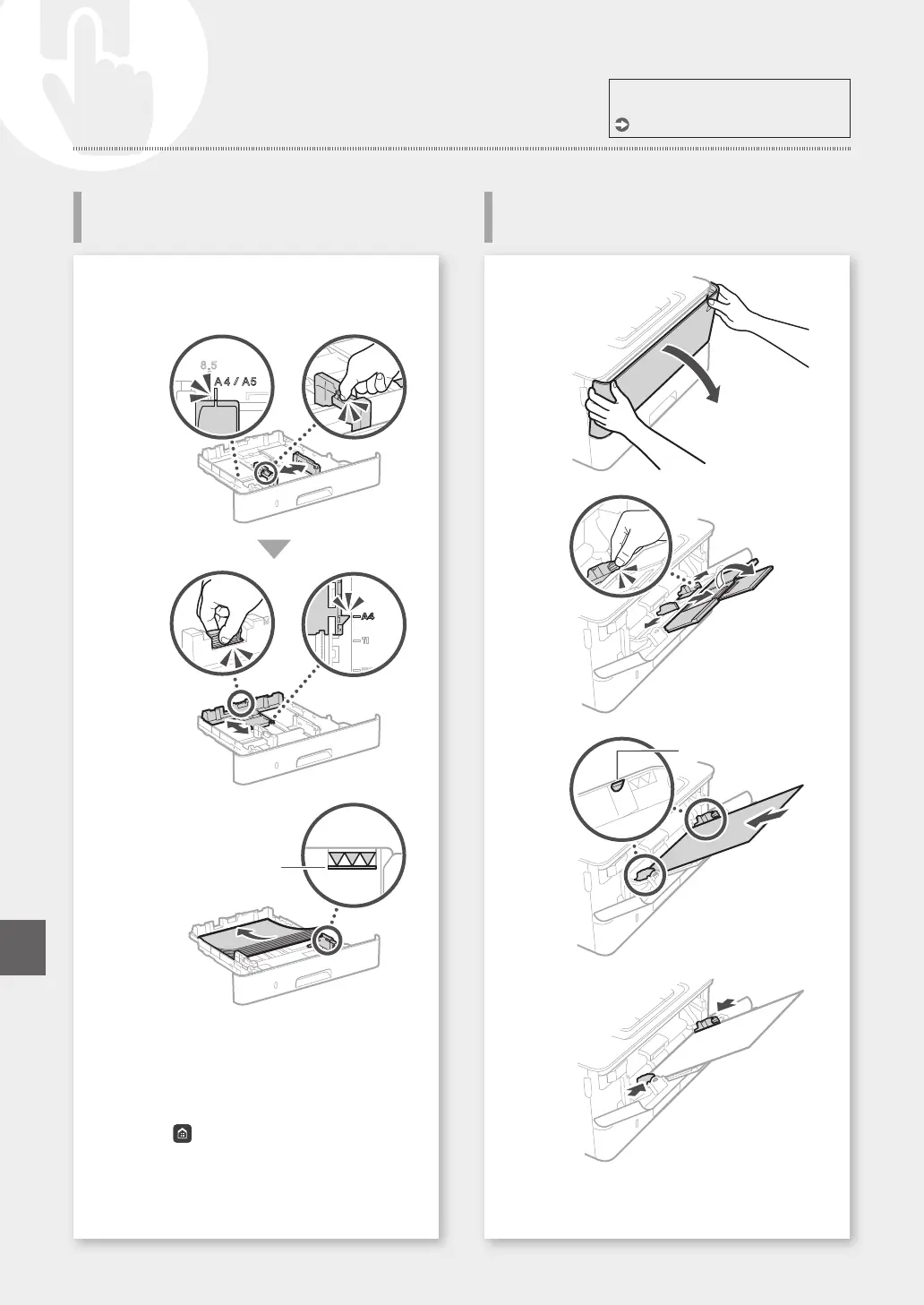 8.5

A4 / A5

A4

11