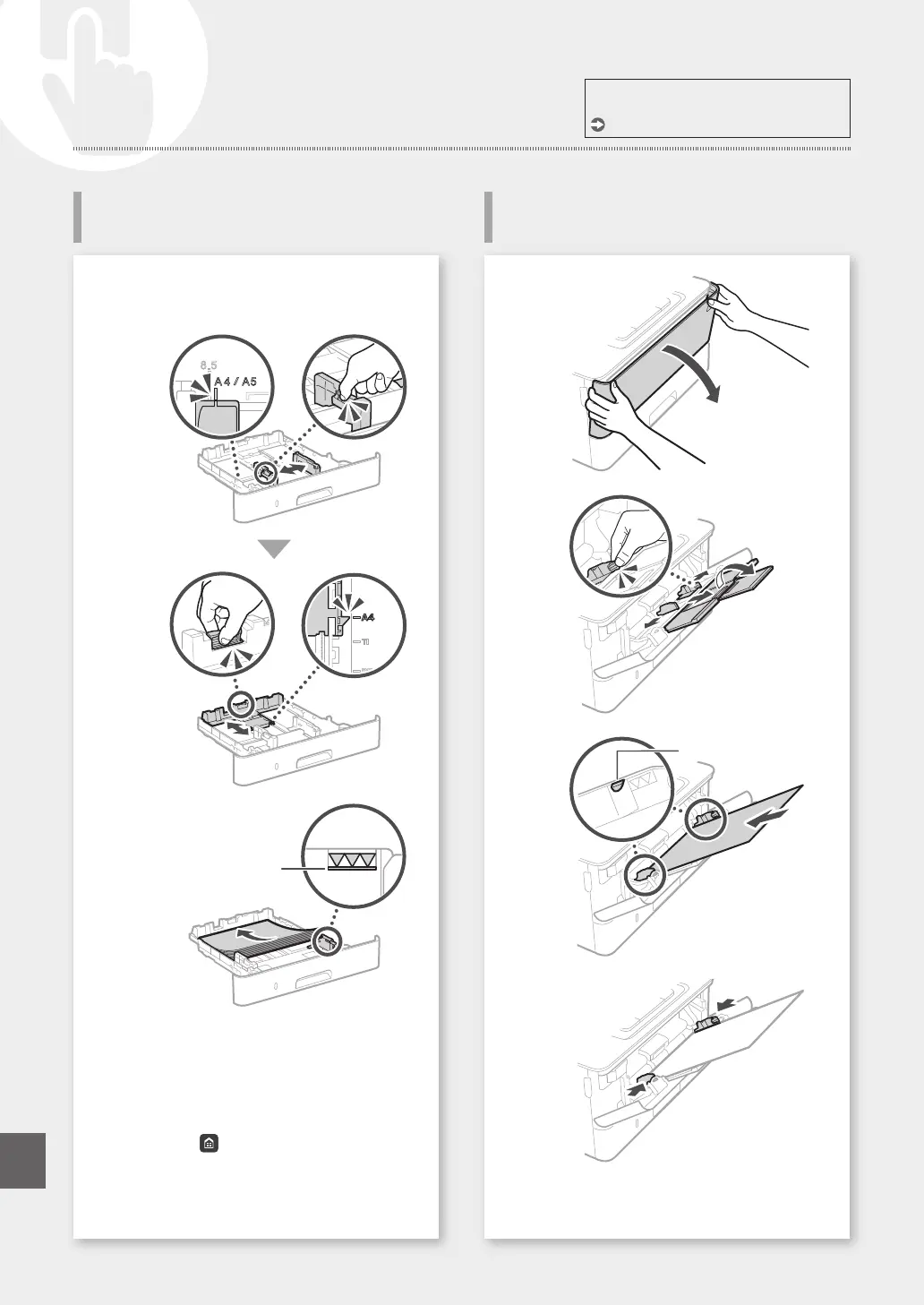 8.5

A4 / A5

A4