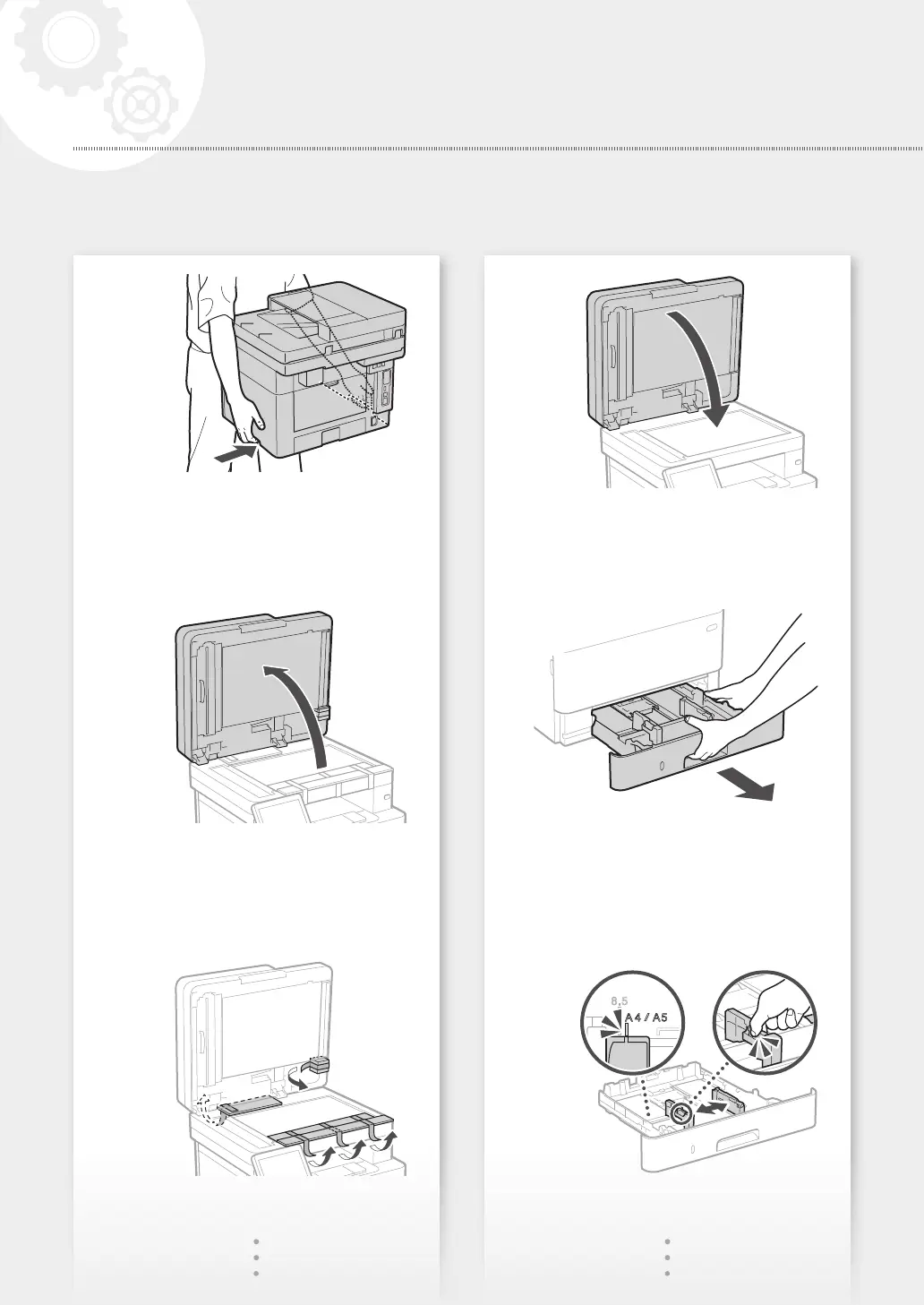 8,5
A4 / A5