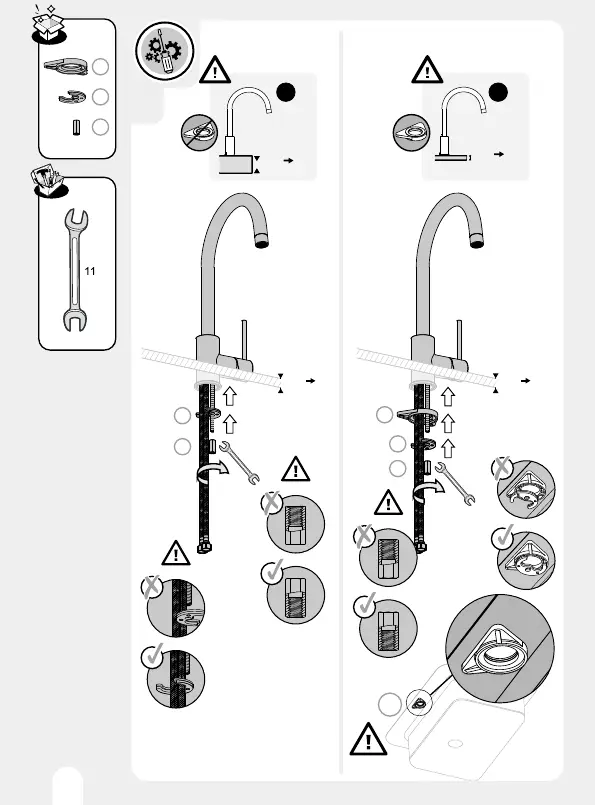 11