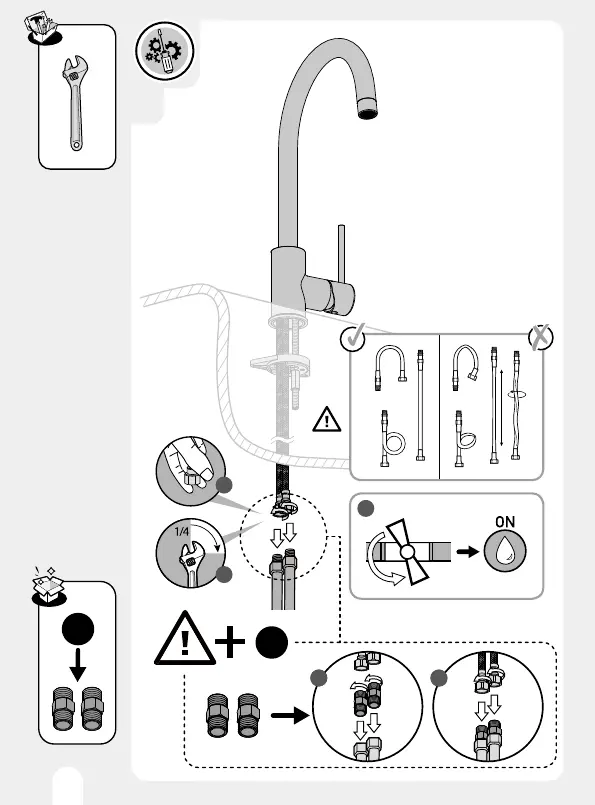 1/4

ON