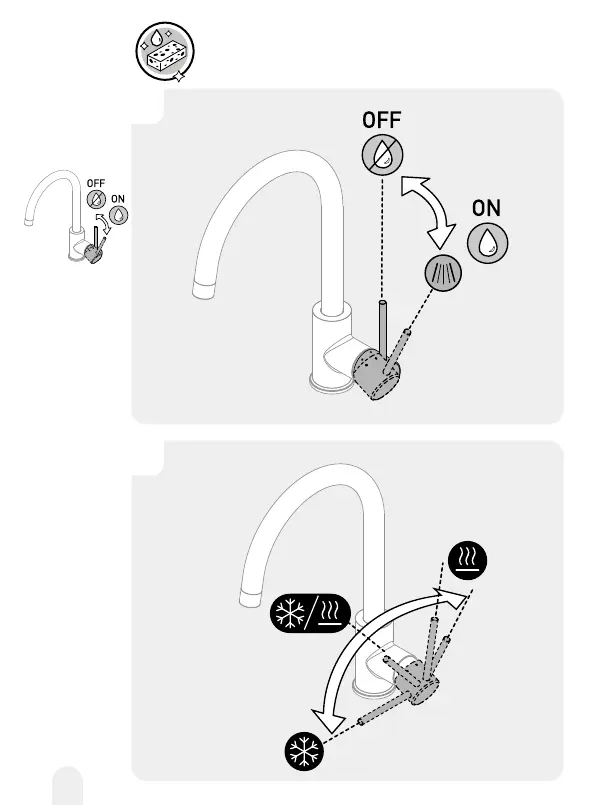 OFF
ON
OFF
ON