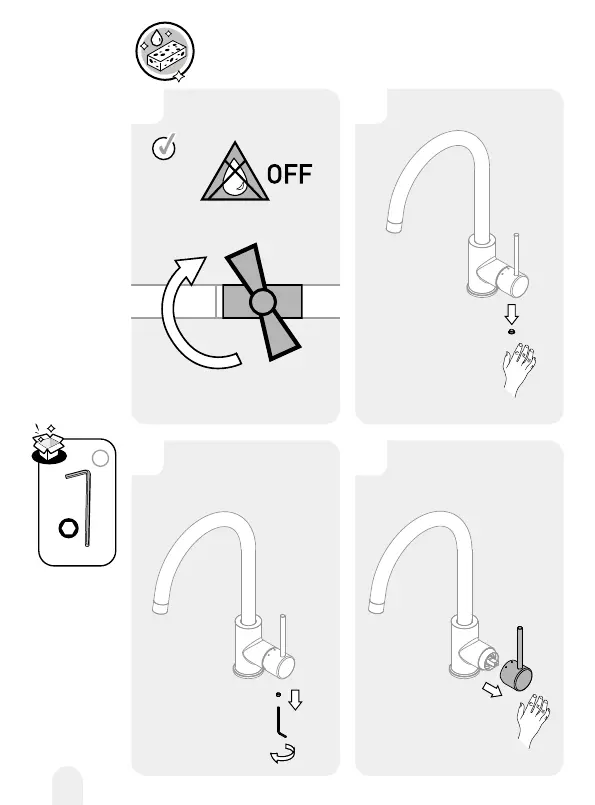 OFF