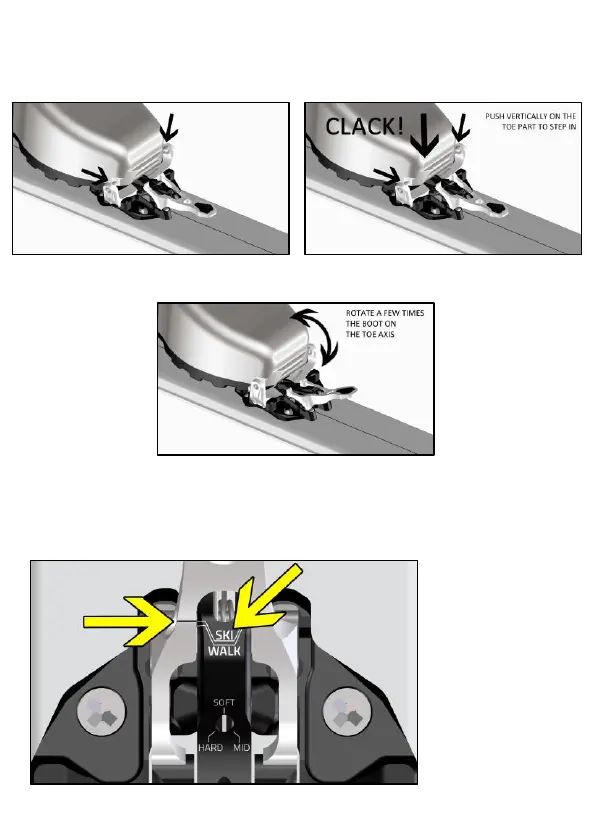 CLACK!

PUSH VERTICALLY ON THE TOE PART TO STEP IN

ROTATE A FEW TIMES THE BOOT ON THE TOE AXIS

SKI
WALK

SOFT
HARD
MID