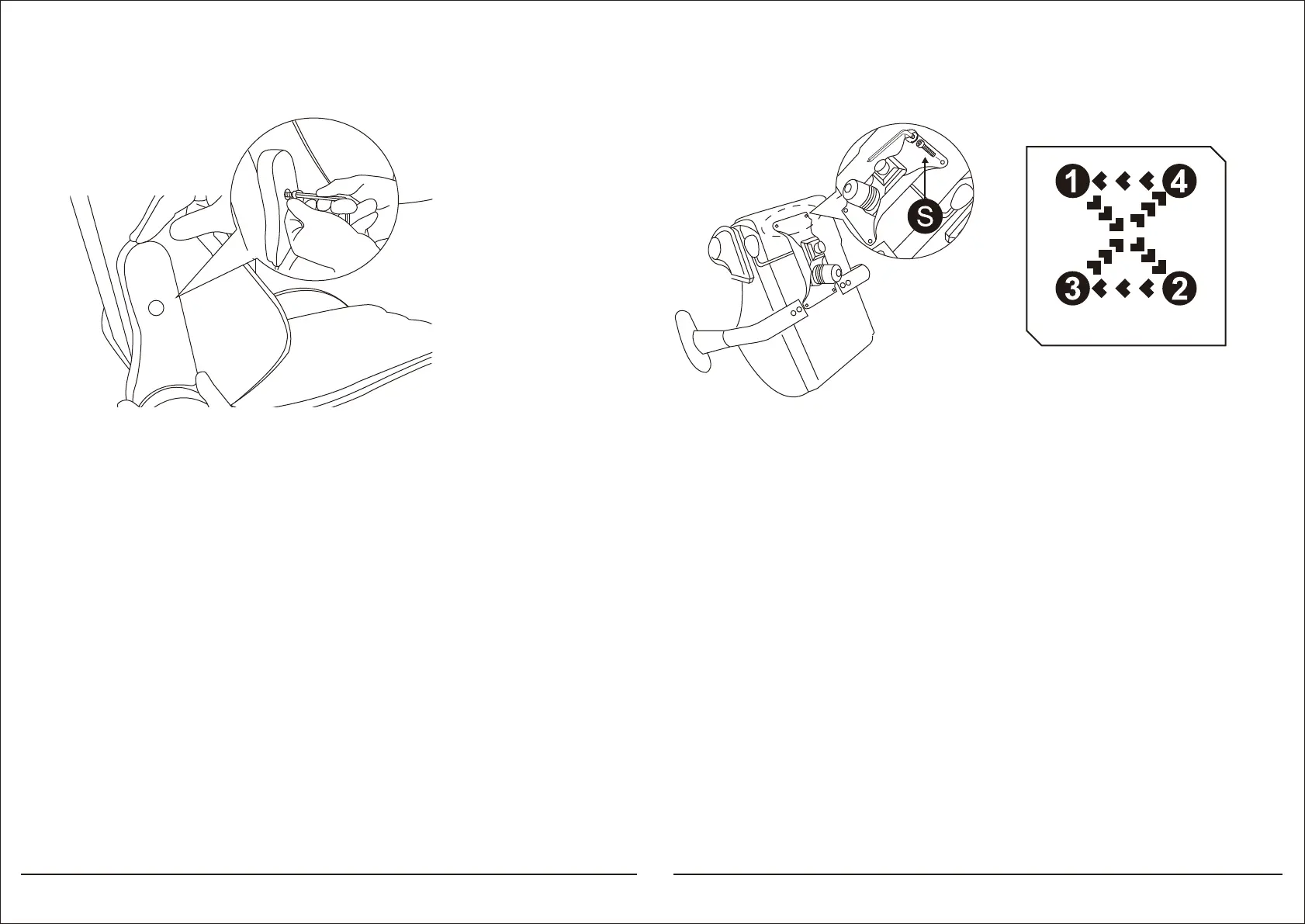 S

1 4
3 2