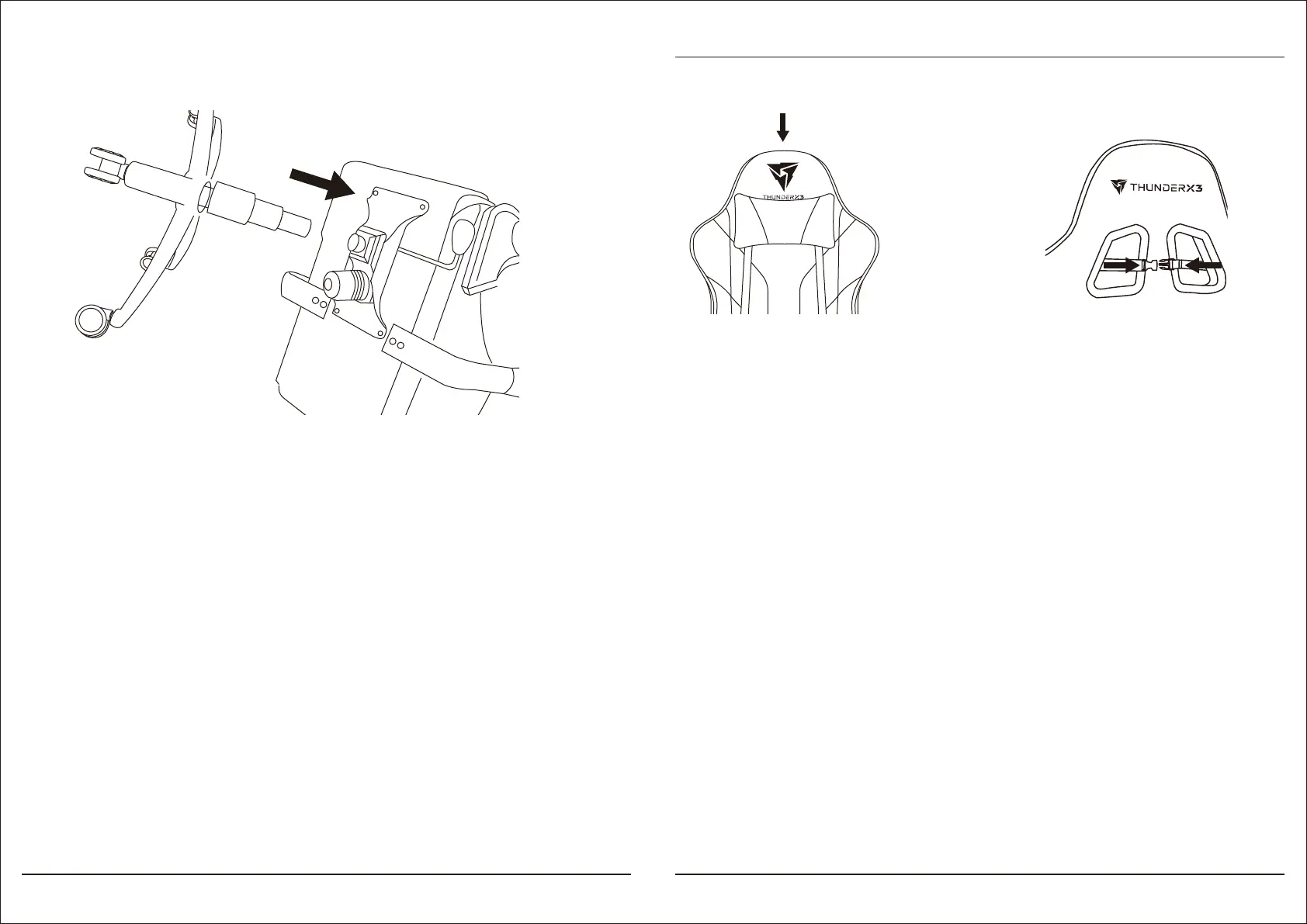 THUNDERX3

THUNDERX3