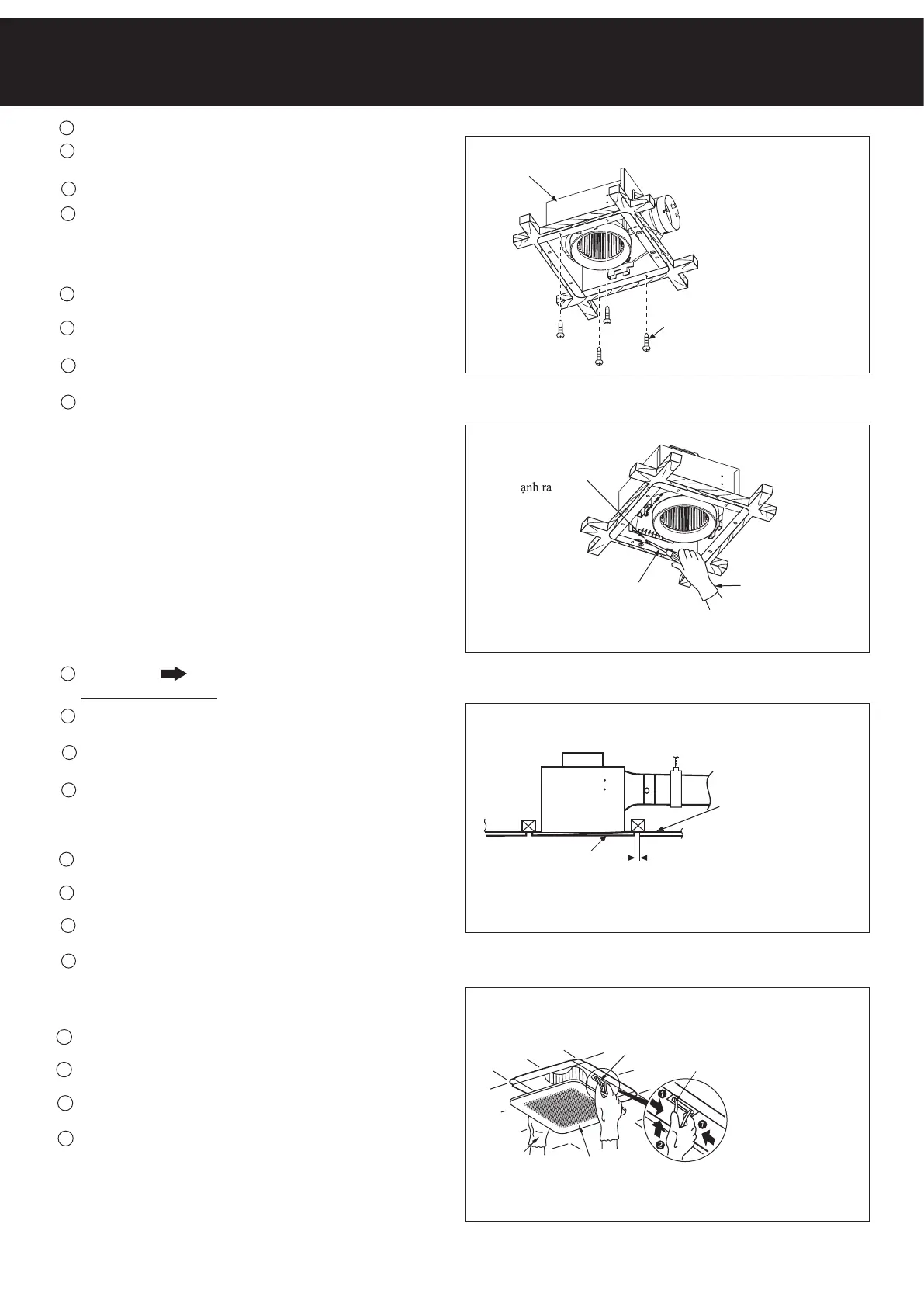 ạnh ra