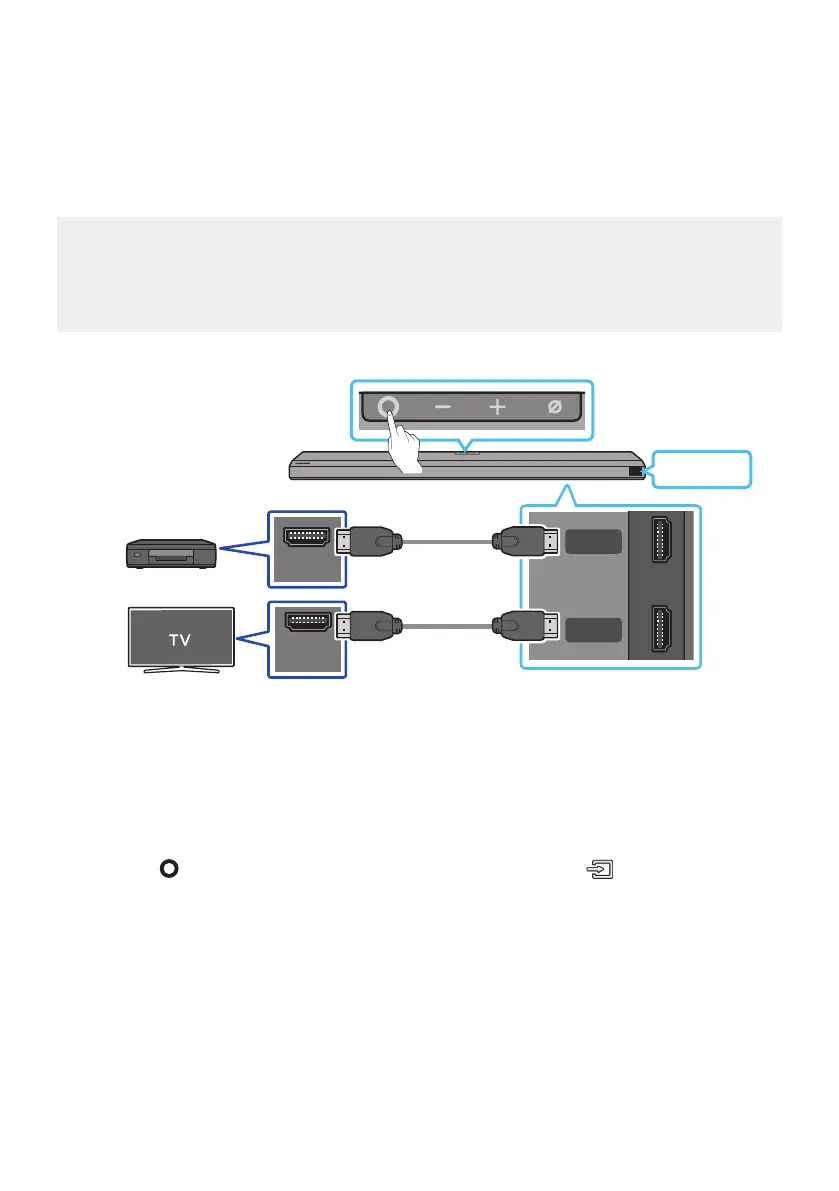 TV