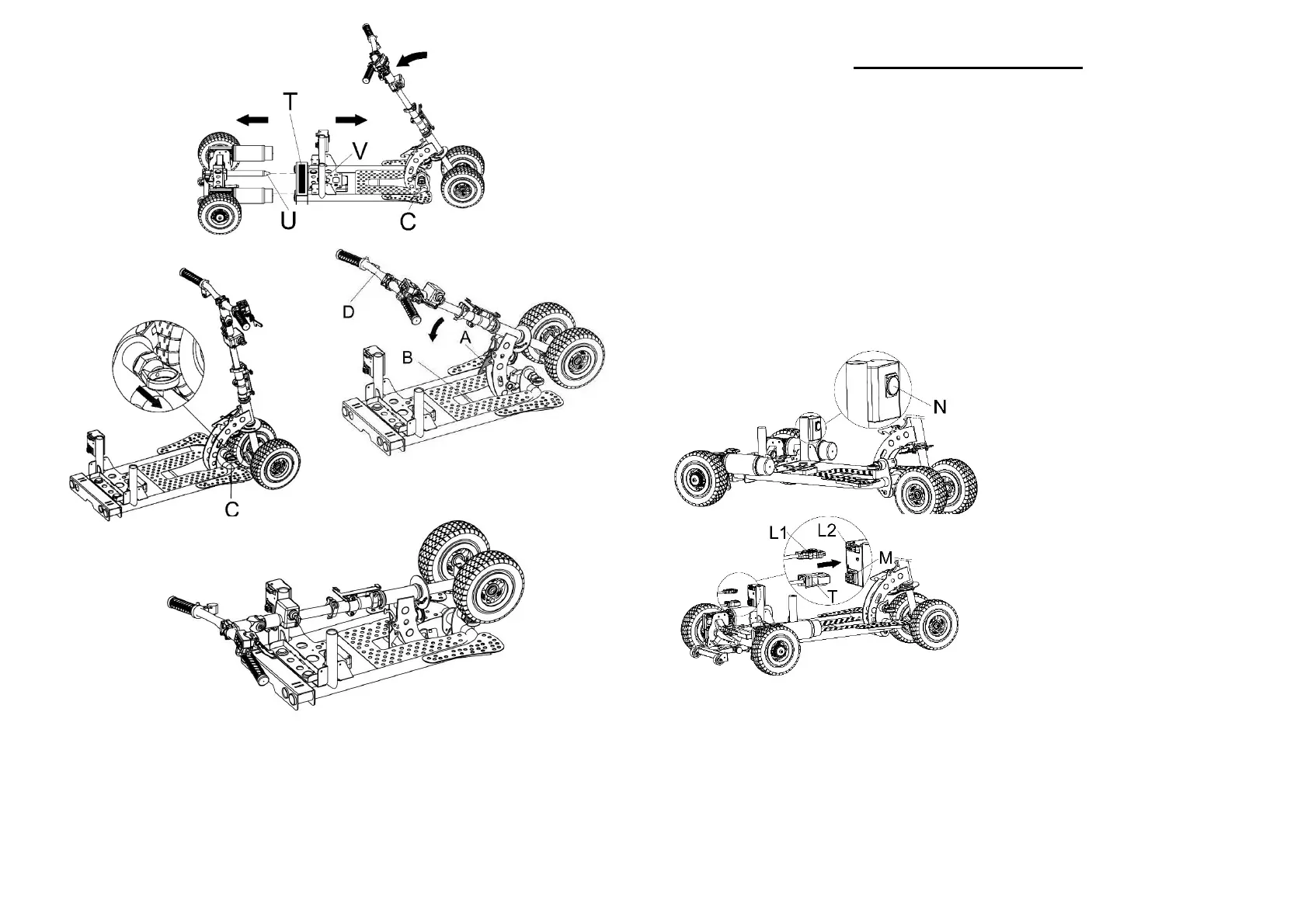 T
V
U
C

D
A
B
C

N

L1
L2
M
T