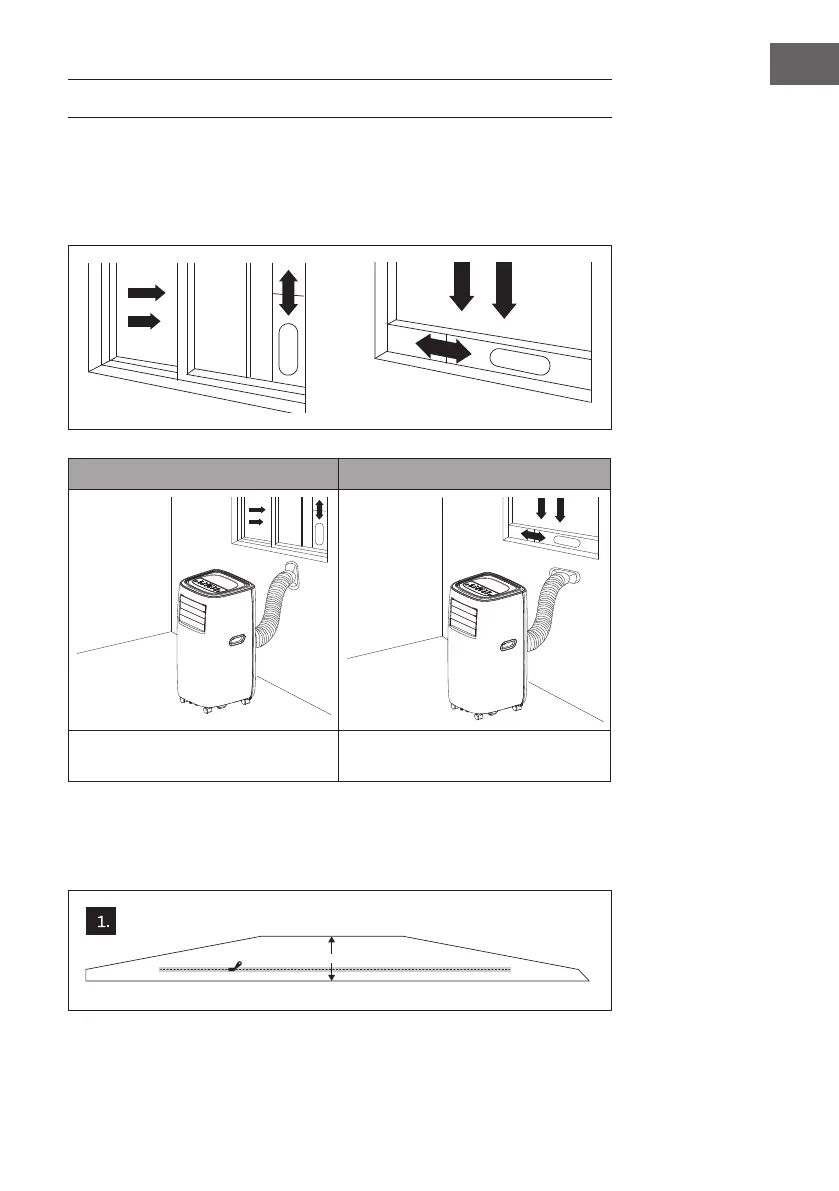 1.