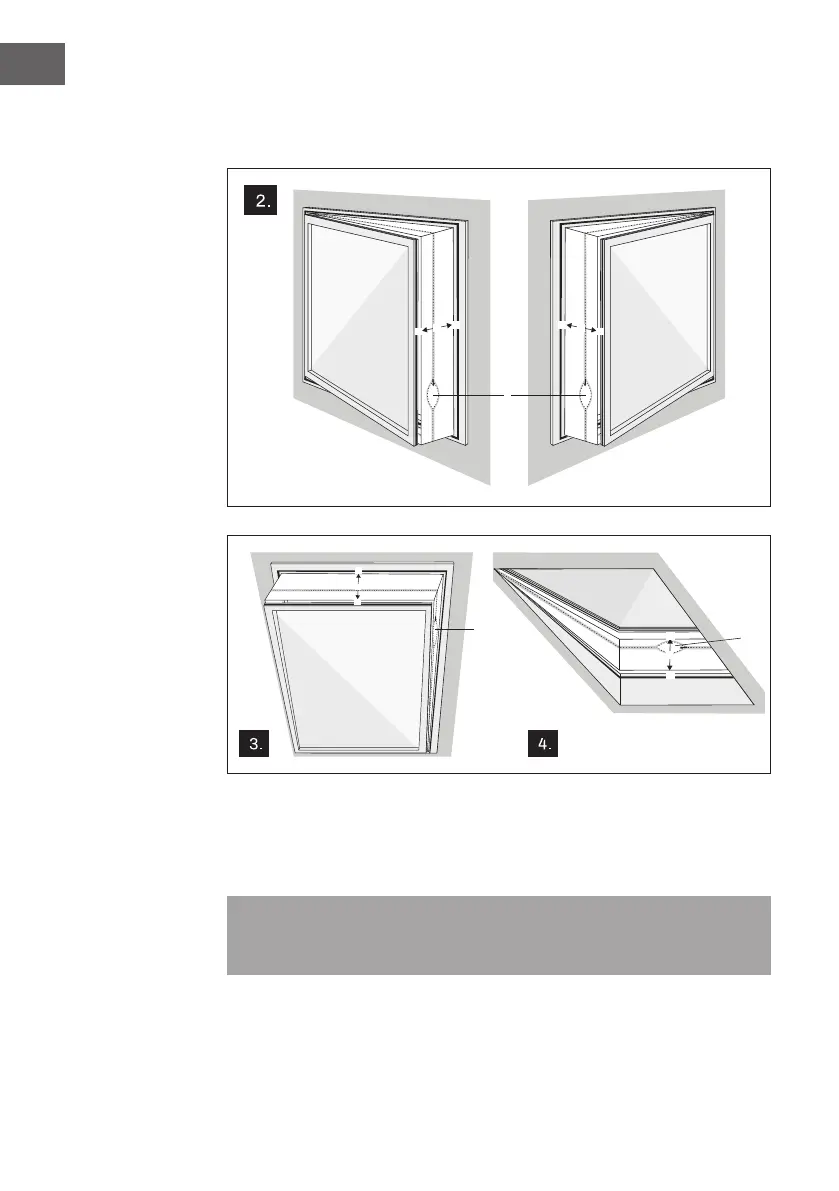 2.

3.

4.