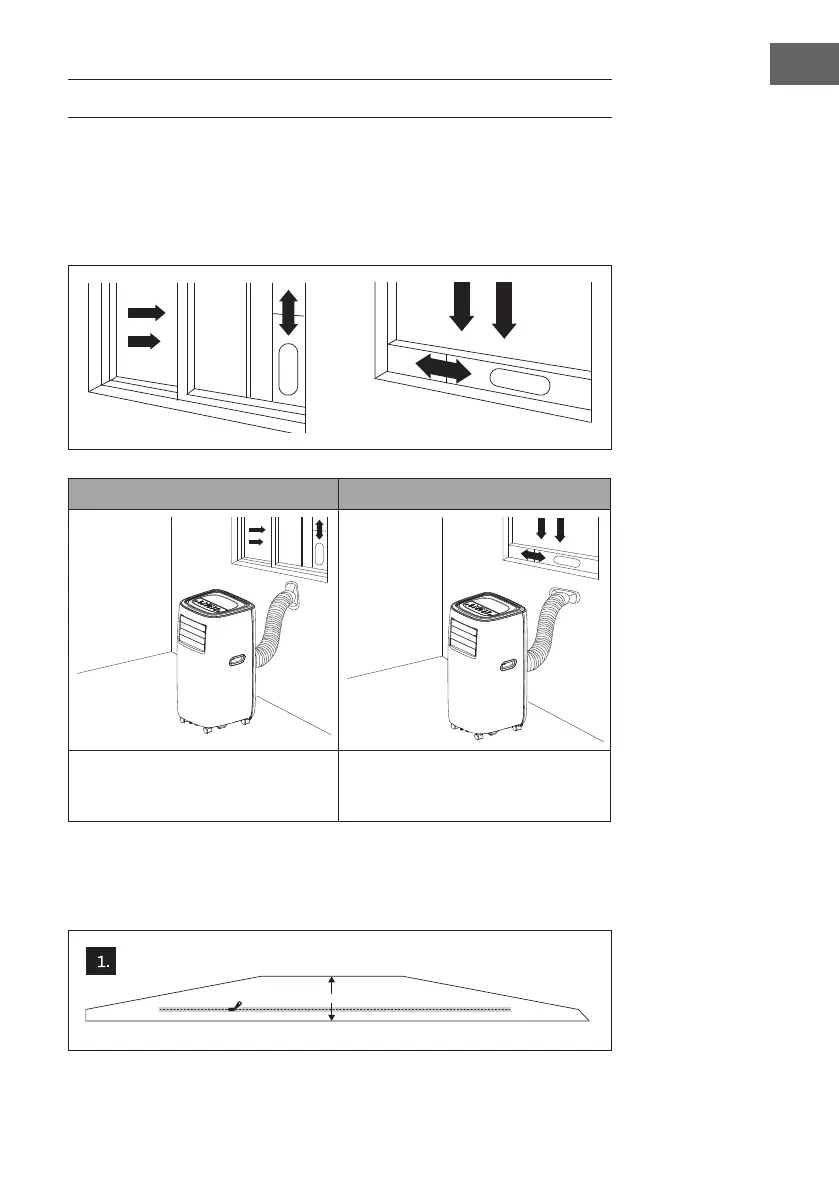 1.