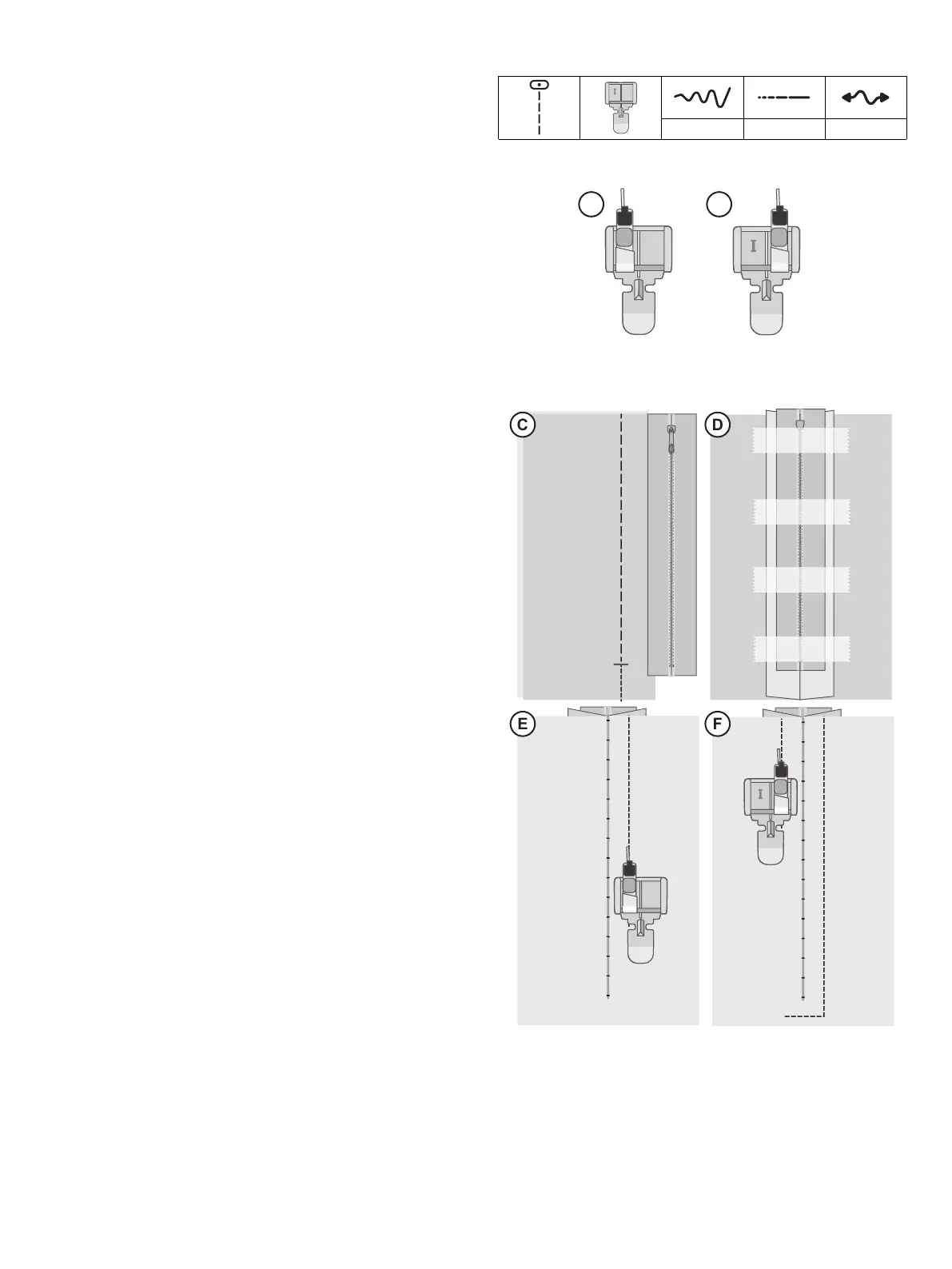 I

I

C

D

E

F

I