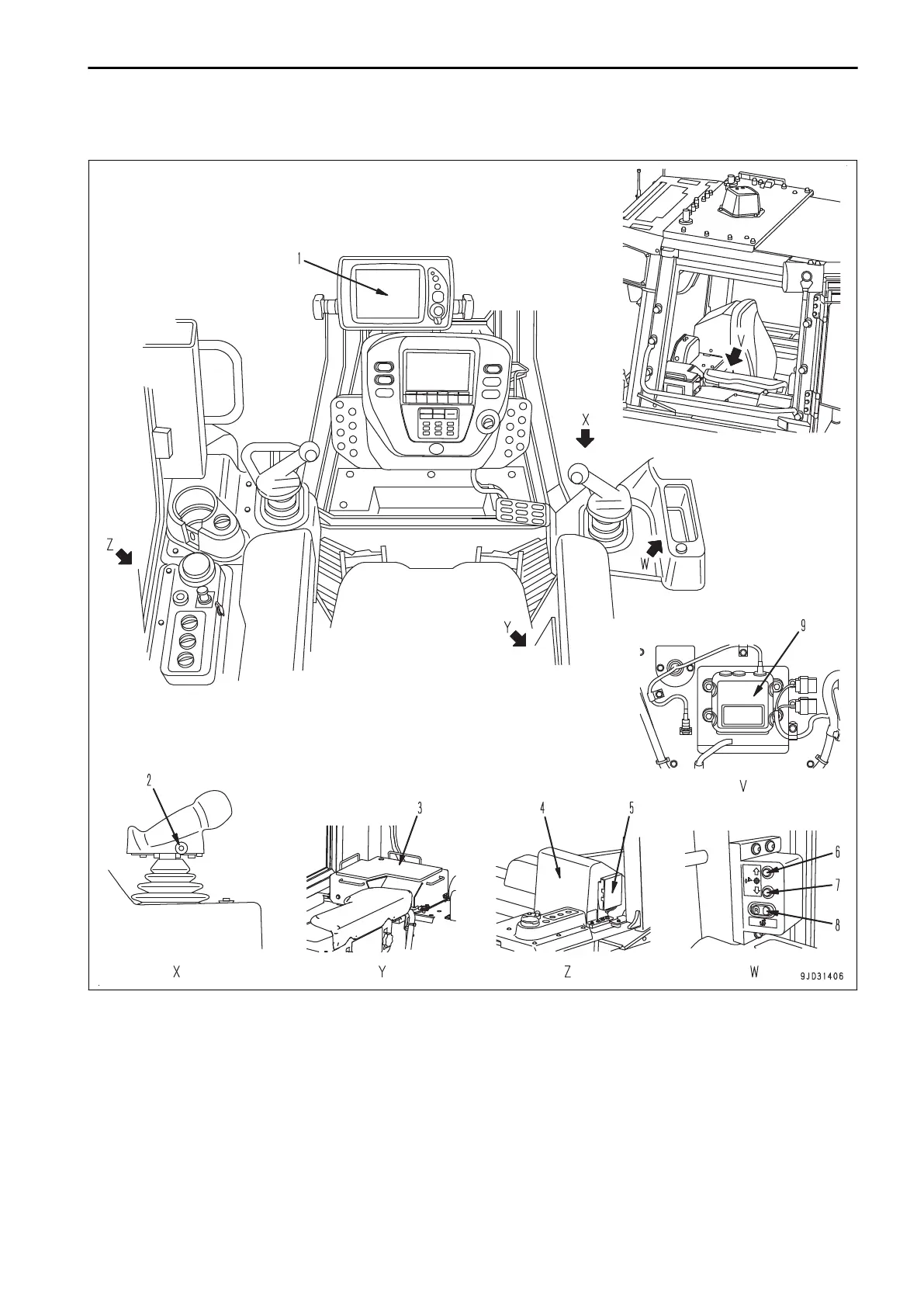 1

V

X

Z

W

Y

9

V

2

3

4

5

6

7

8

X

Y

Z

W

9JD31406