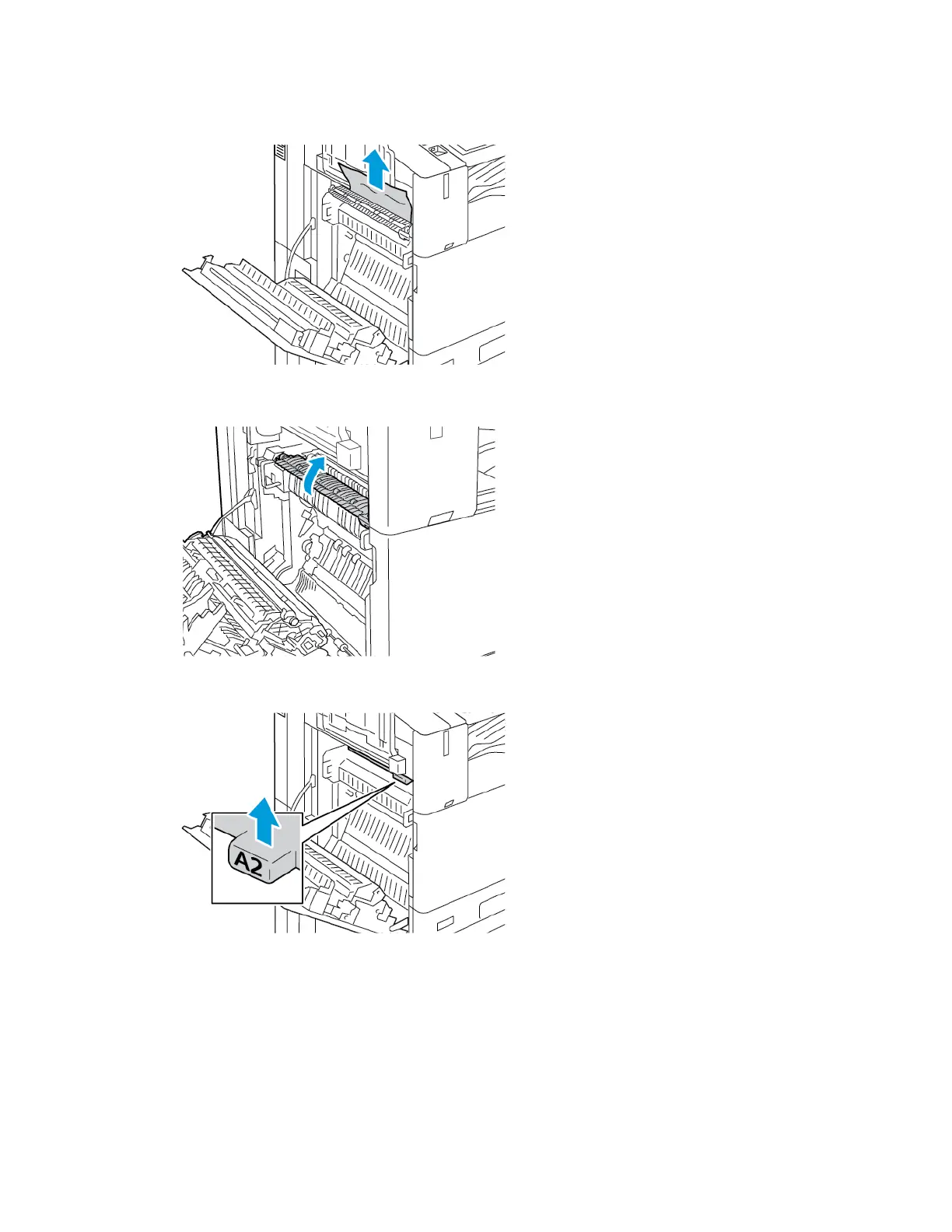 A2