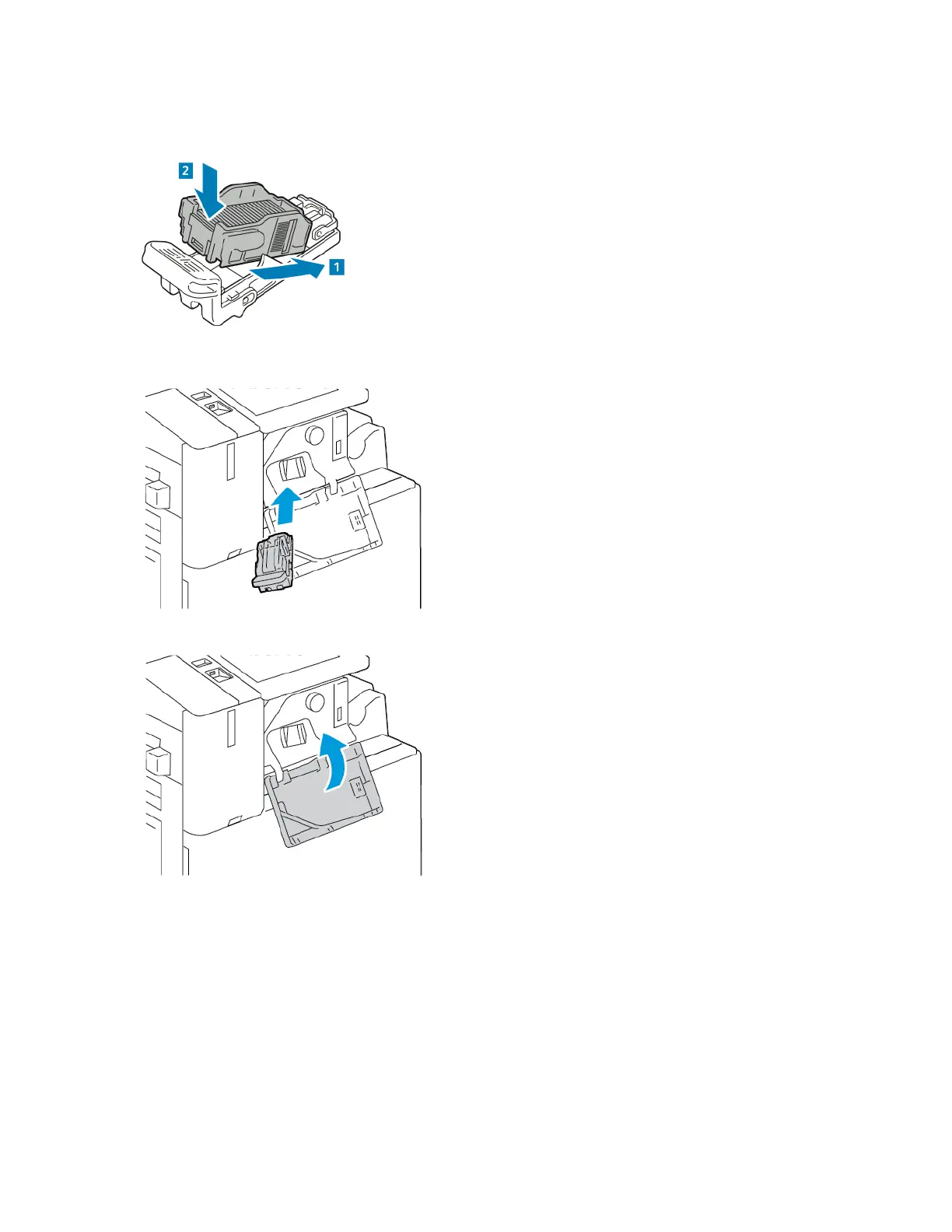 2

1