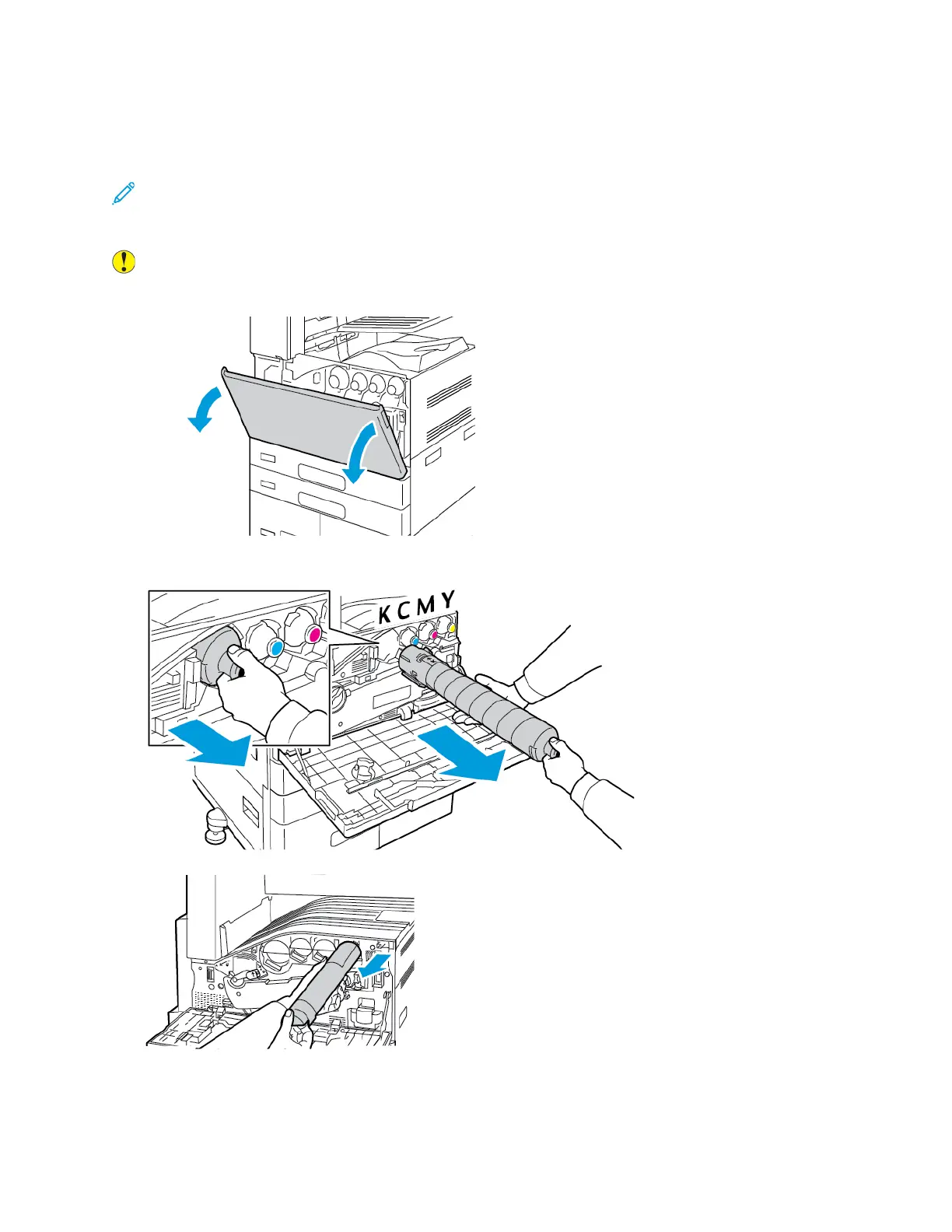 K C M Y