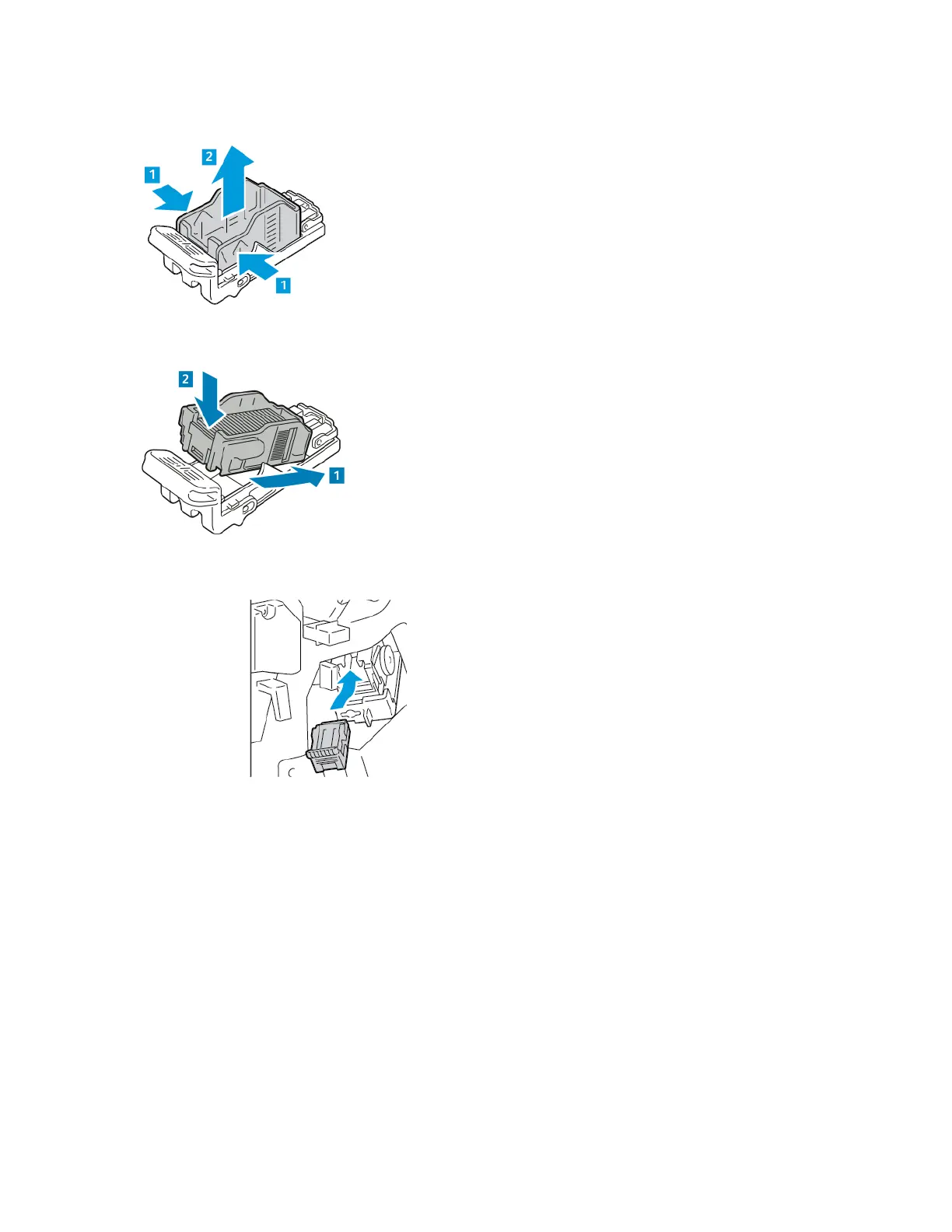 2
1
1

2
1