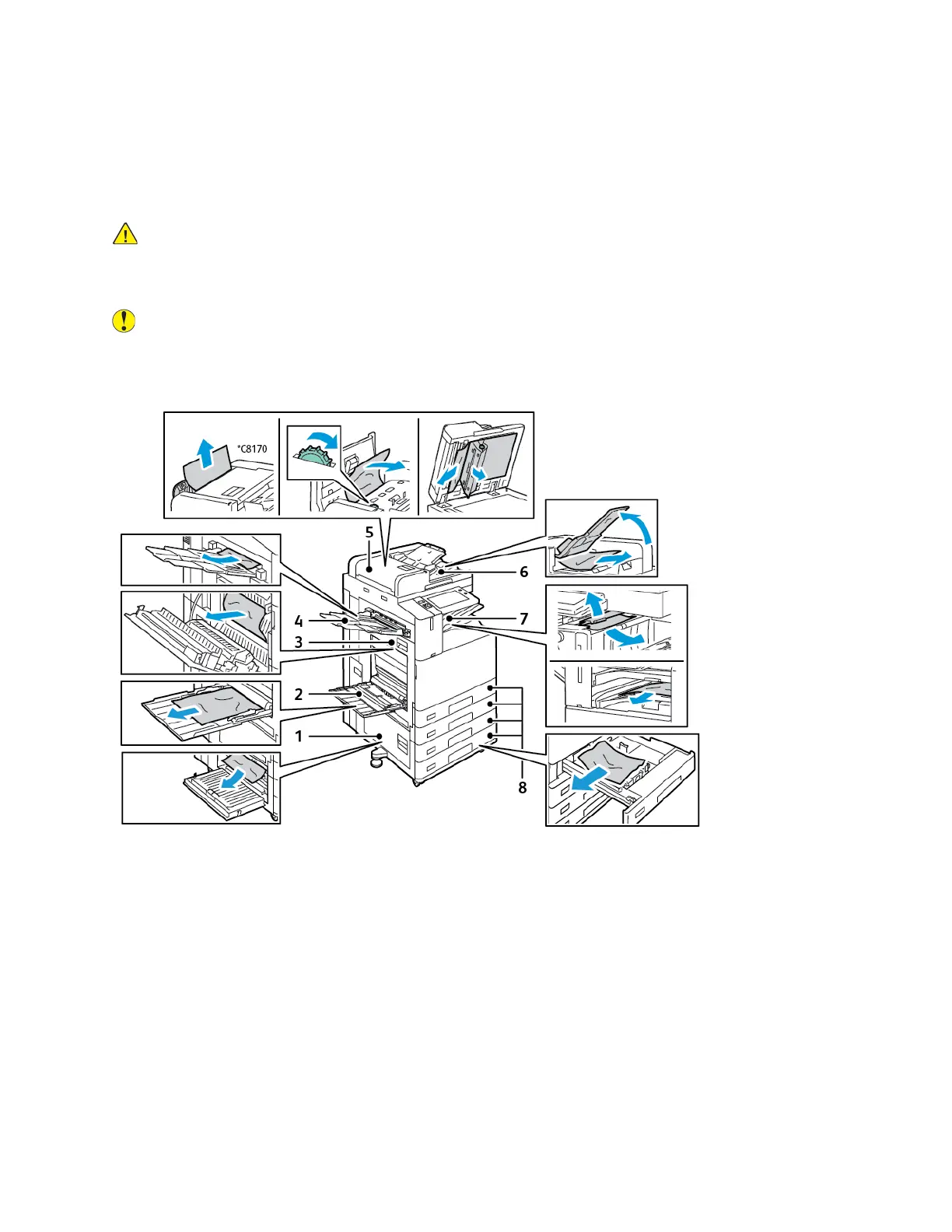 *C8170

5

6

4

7

3

2

1

8