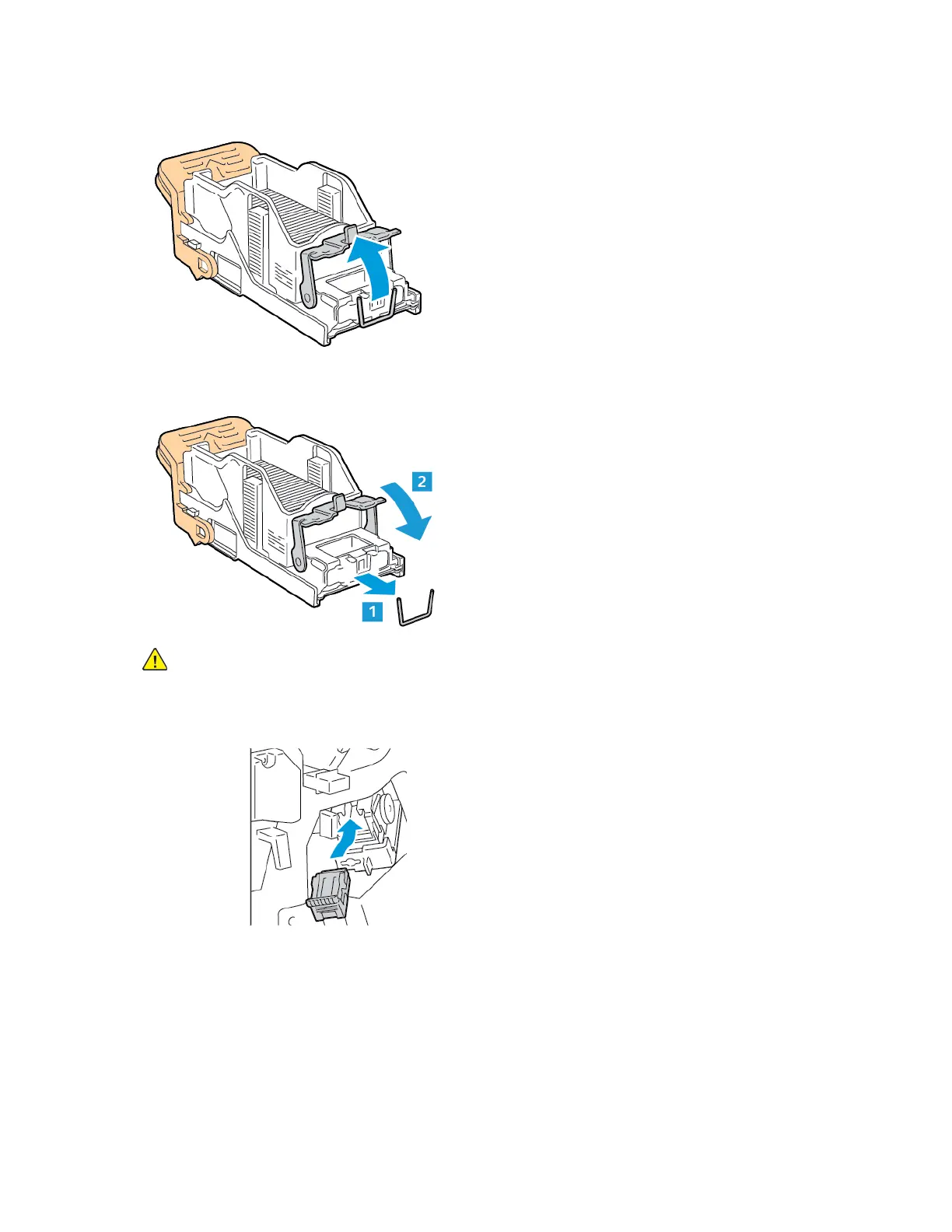 2

1