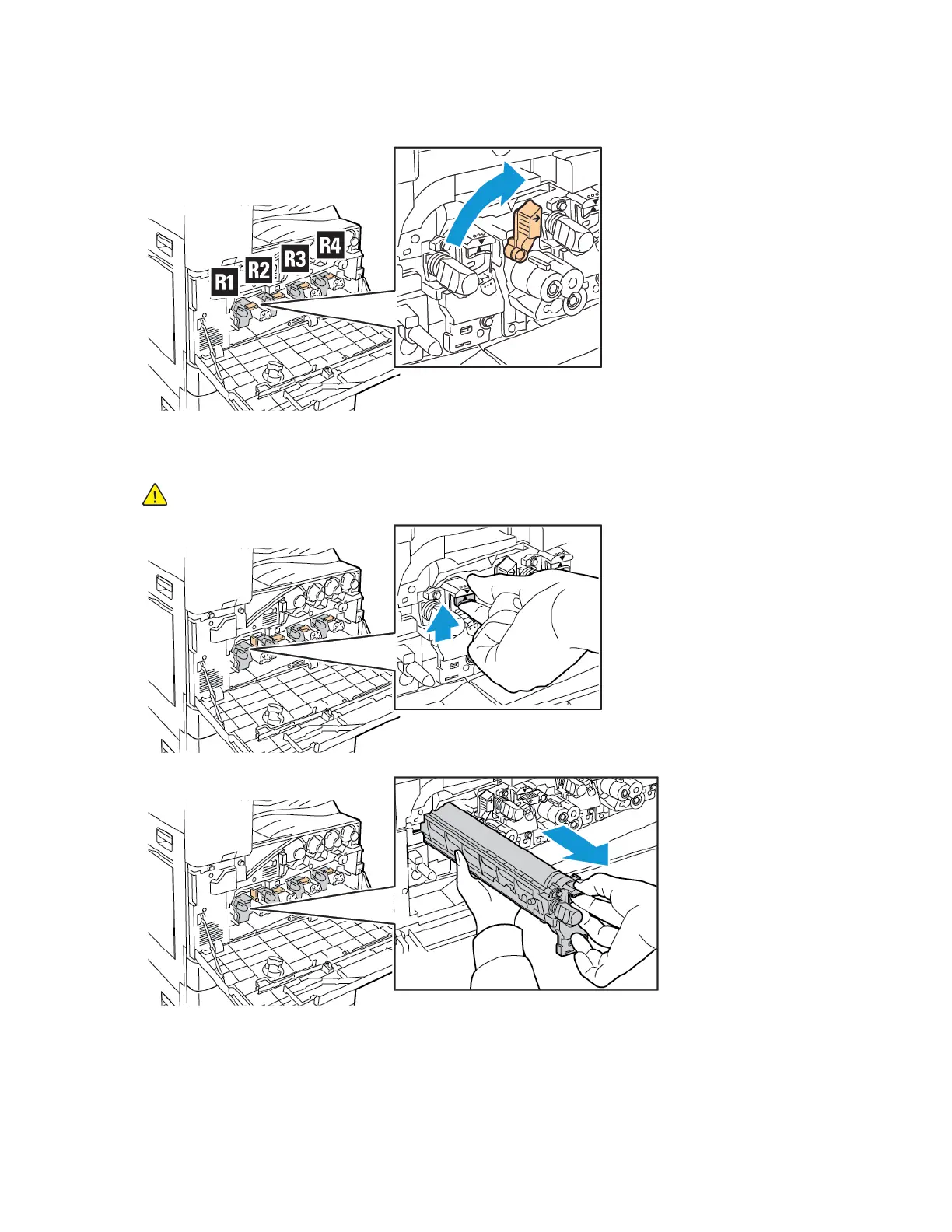 R1
R2
R3
R4