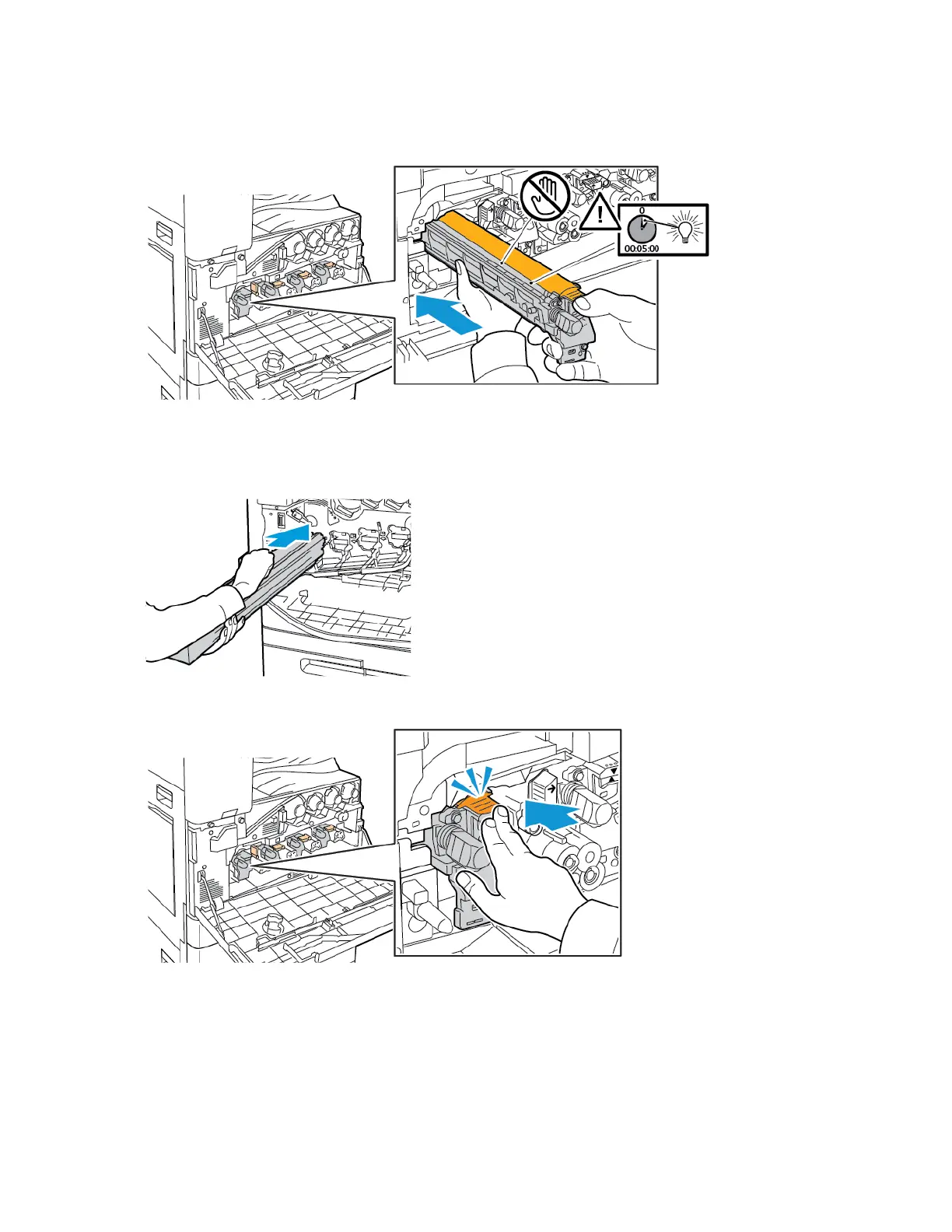 0
00:05:00