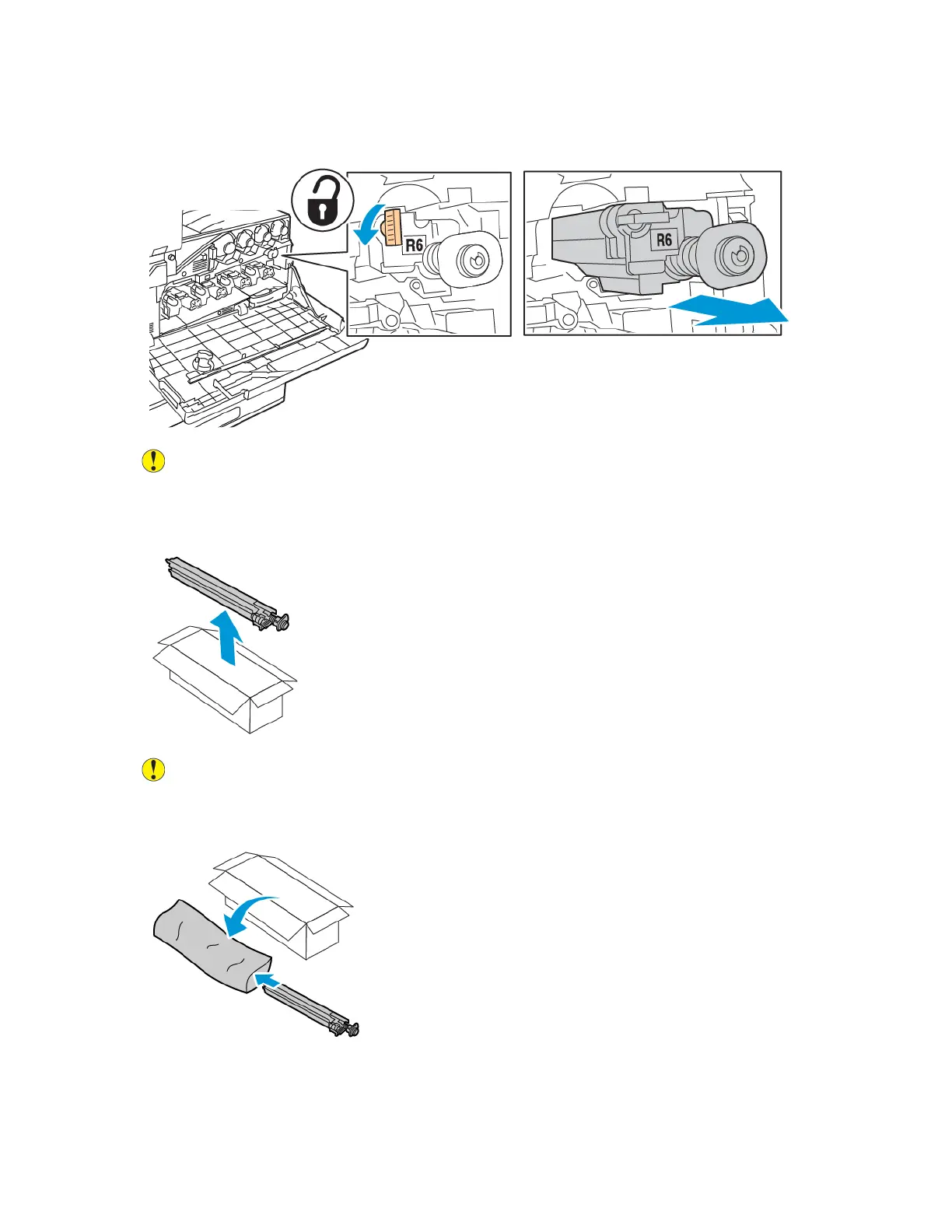 R6

R6