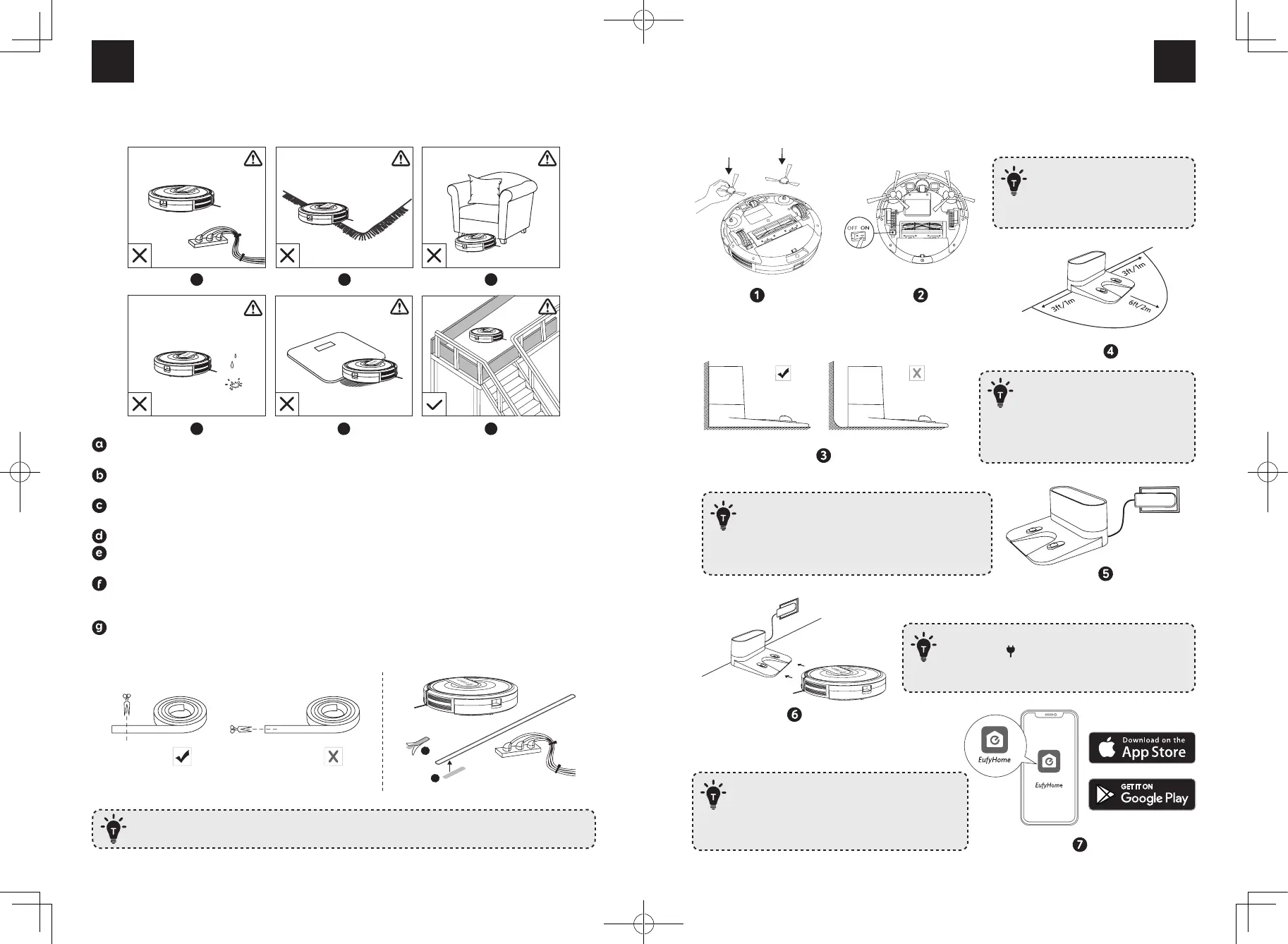 a

b

c

d

e

f

g

OFF ON

1

2

3ft/1m

3ft/1m

6ft/2m

4

3

5

6

EufyHome

EufyHome

Download on the App Store

GET IT ON Google Play

7