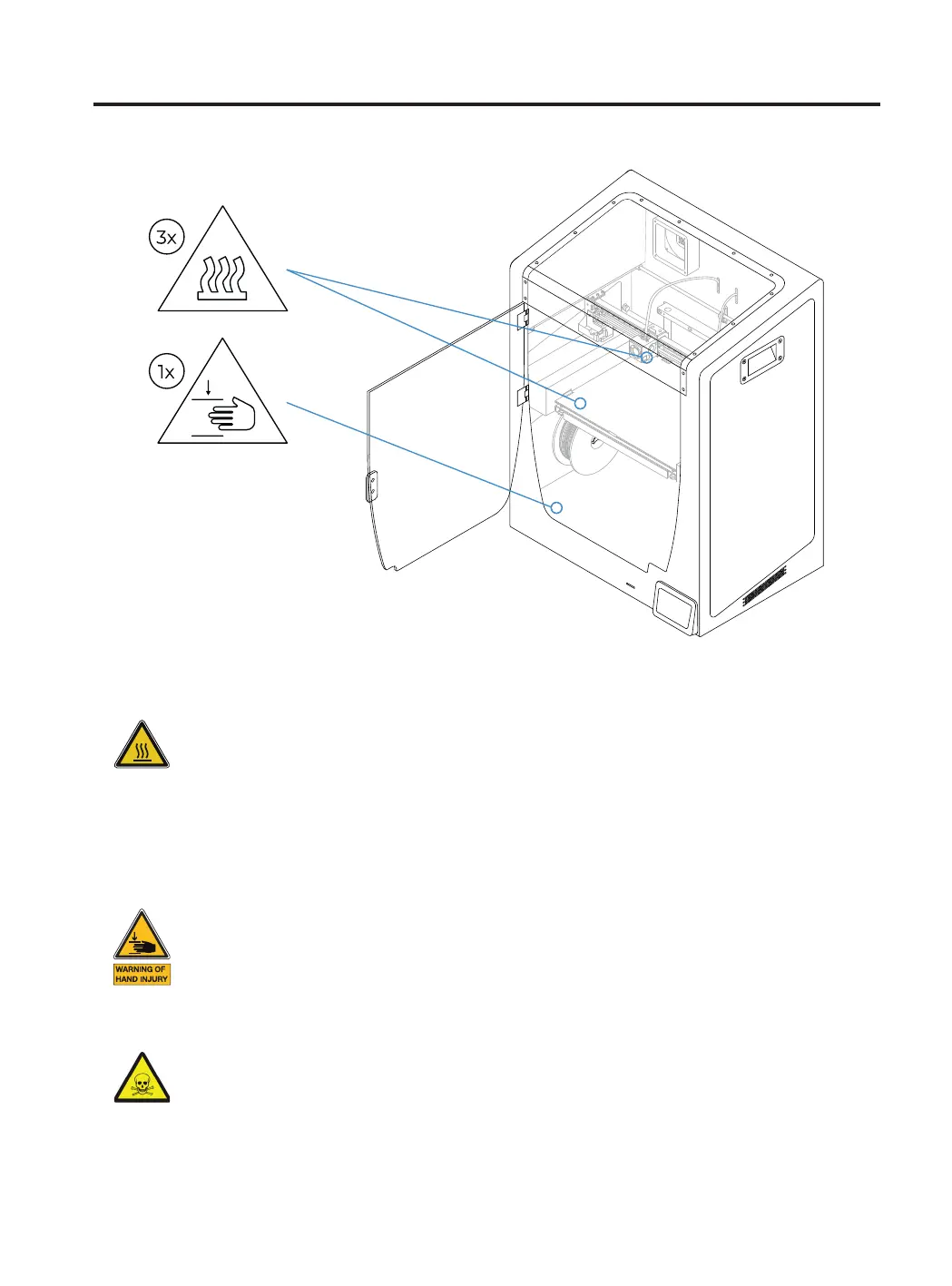 3x

1x

WARNING OF HAND INJURY