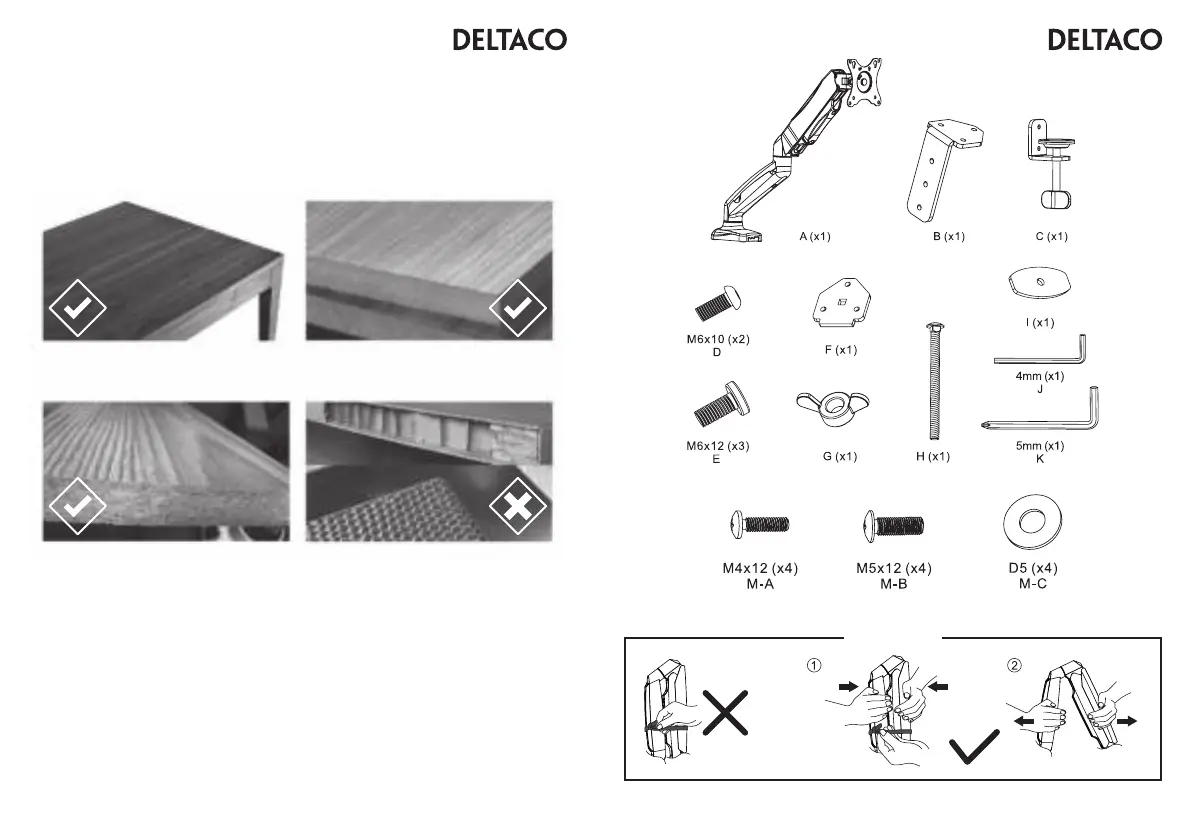 DELTACO

DELTACO

A (x1)

B (x1)

C (x1)

M6x10 (x2)
D

F (x1)

I (x1)

4mm (x1)
J

M6x12 (x3)
E

G (x1)

H (x1)

5mm (x1)
K

M4x12 (x4)
M-A

M5x12 (x4)
M-B

D5 (x4)
M-C

①

②