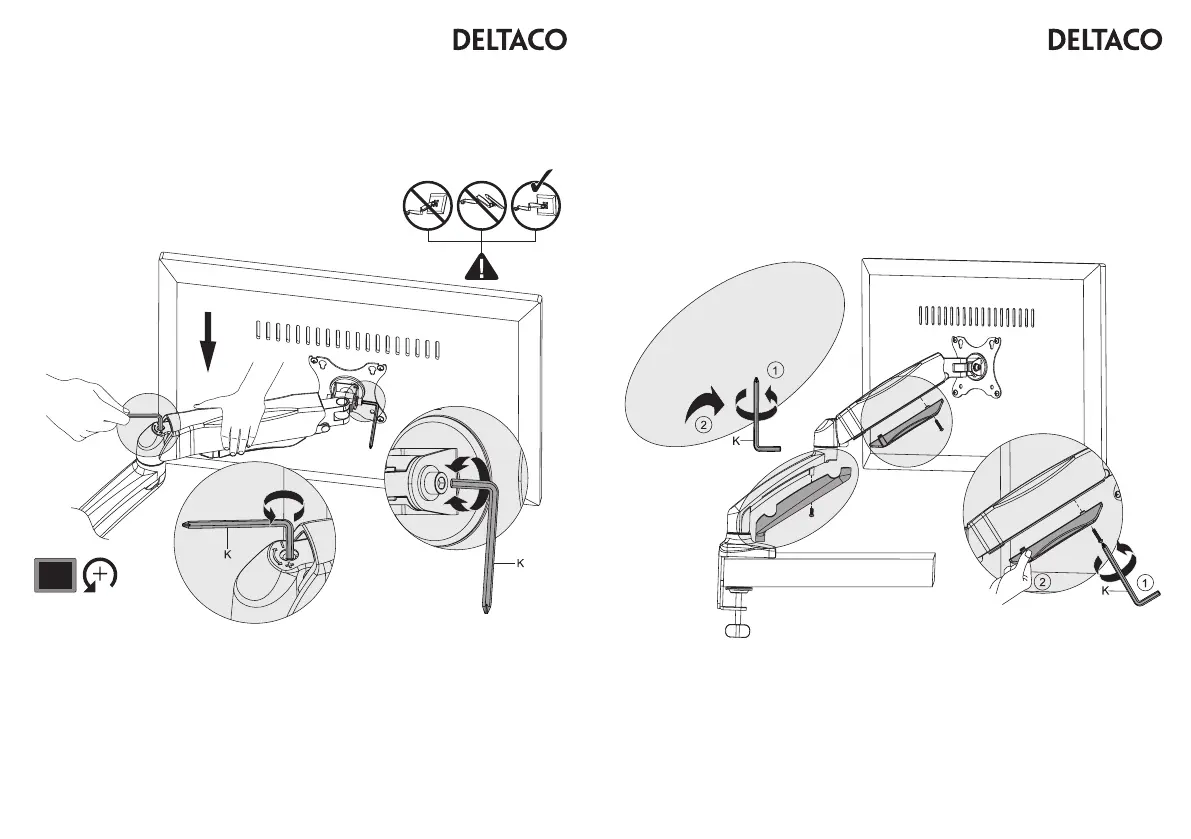 DELTACO

K

K

DELTACO

1

2

K

2

1

K