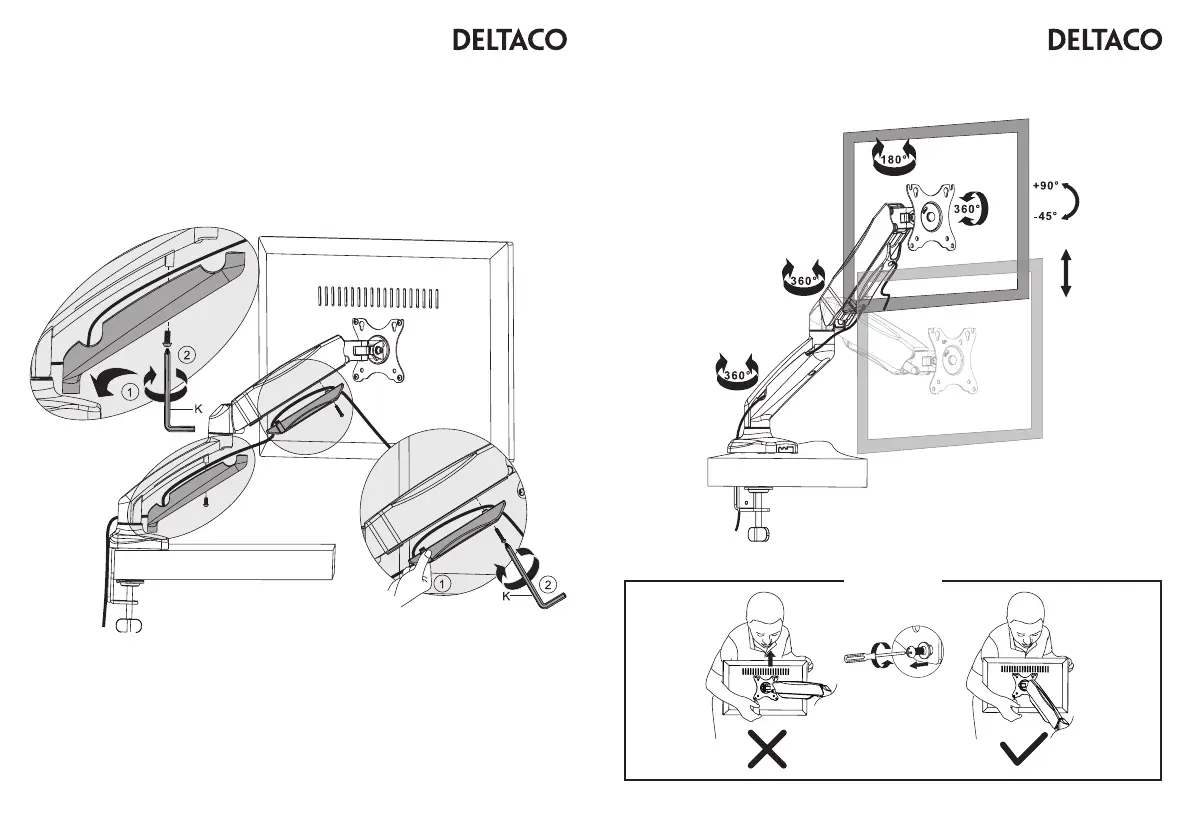 DELTACO

2
1
K

1
2
K

DELTACO

180°
360°
+90°
-45°
360°
360°