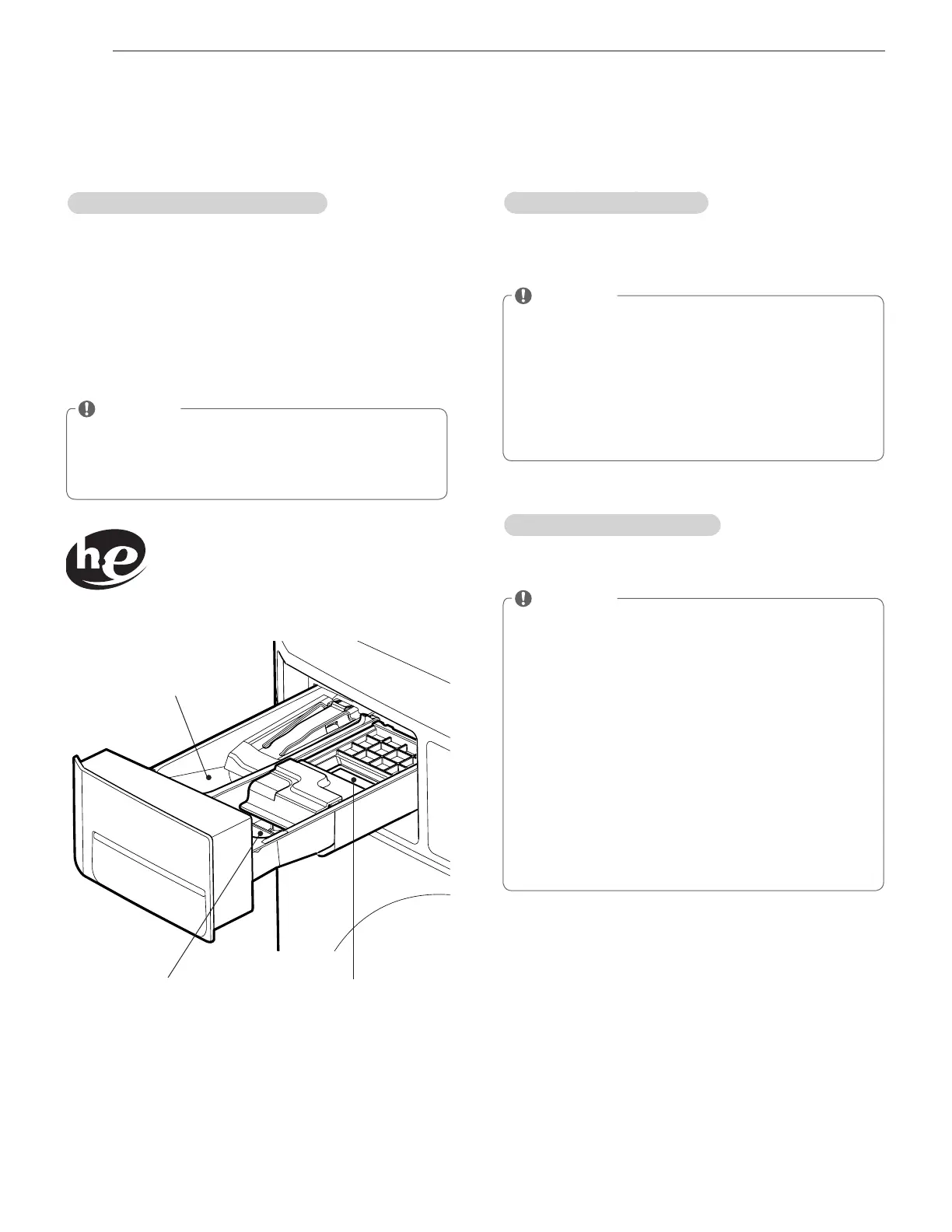 he